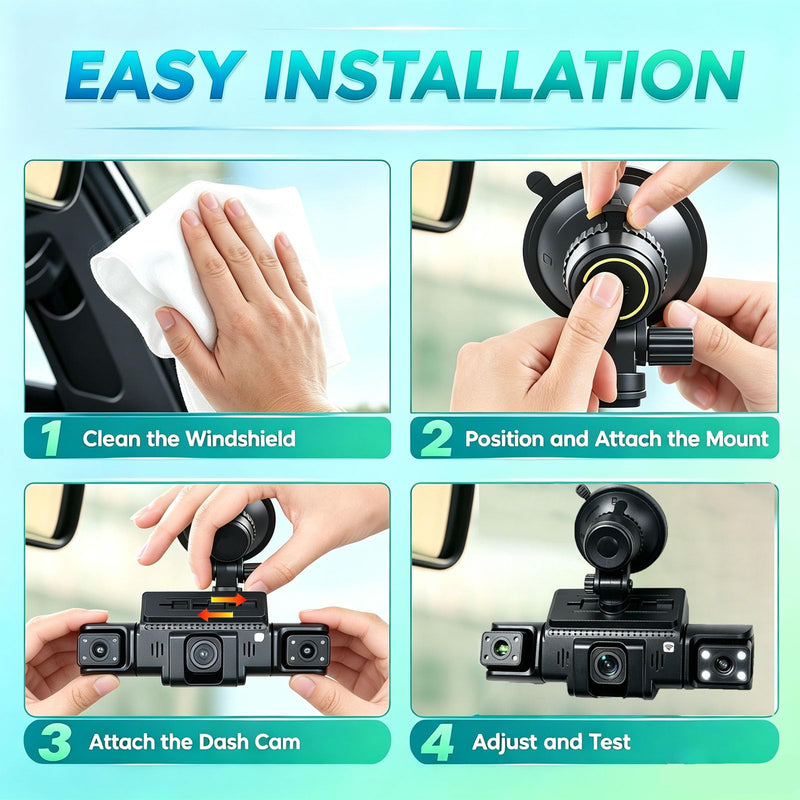 EASY INSTALLATION

1 Clean the Windshield

2 Position and Attach the Mount

3 Attach the Dash Cam

4 Adjust and Test