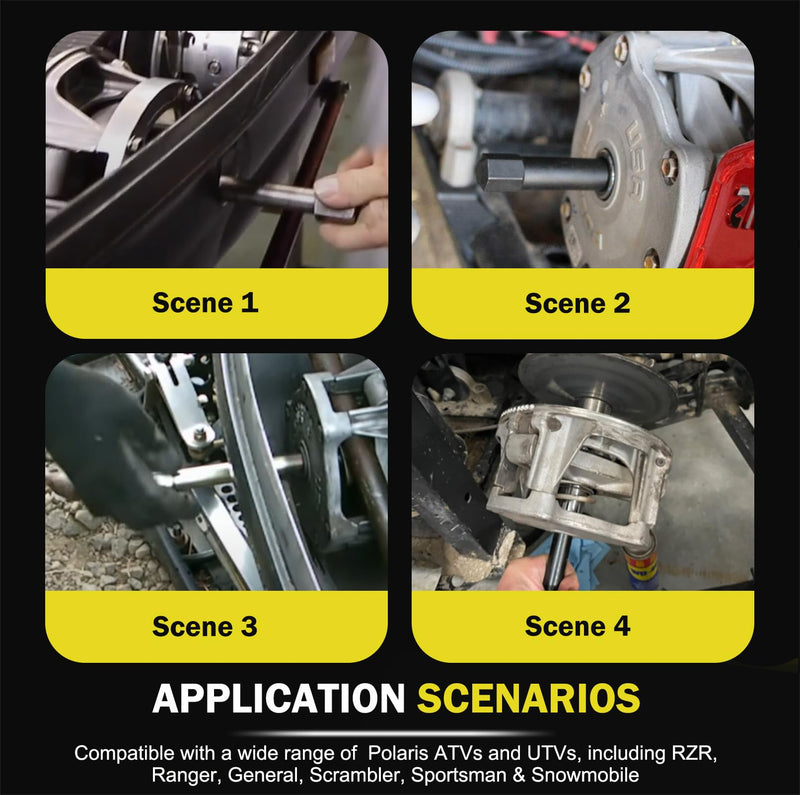 Scene 1

Scene 2

Scene 3

Scene 4

APPLICATION SCENARIOS

Compatible with a wide range of Polaris ATVs and UTVs, including RZR, Ranger, General, Scrambler, Sportsman & Snowmobile