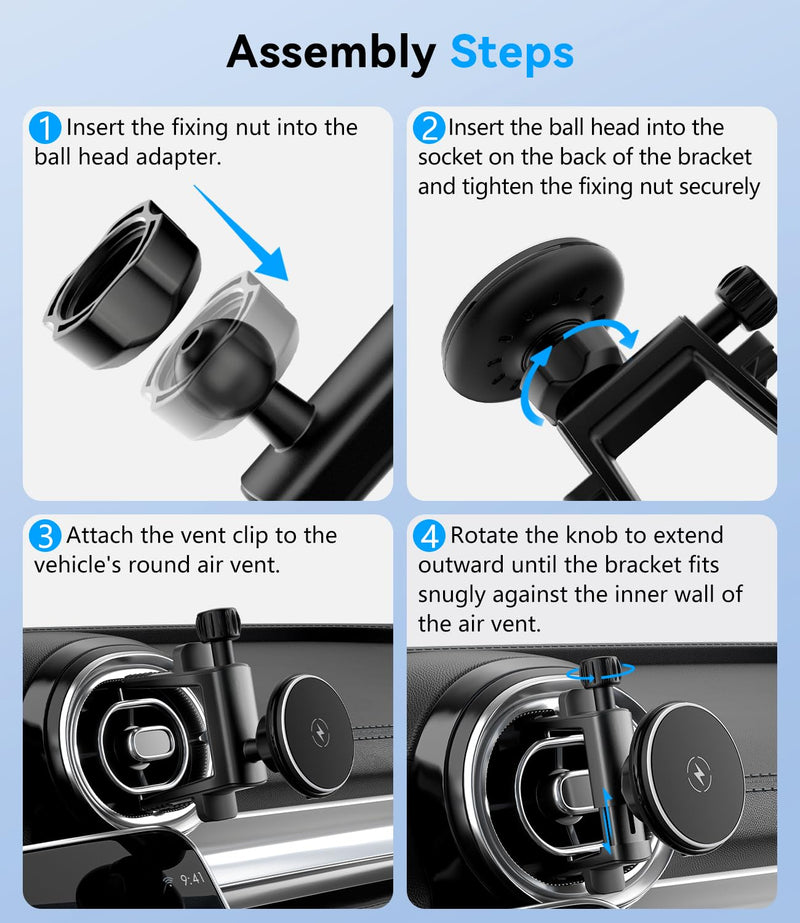 Assembly Steps

1 Insert the fixing nut into the ball head adapter.

2 Insert the ball head into the socket on the back of the bracket and tighten the fixing nut securely

3 Attach the vent clip to the vehicle's round air vent.

4 Rotate the knob to extend outward until the bracket fits snugly against the inner wall of the air vent.

9:41