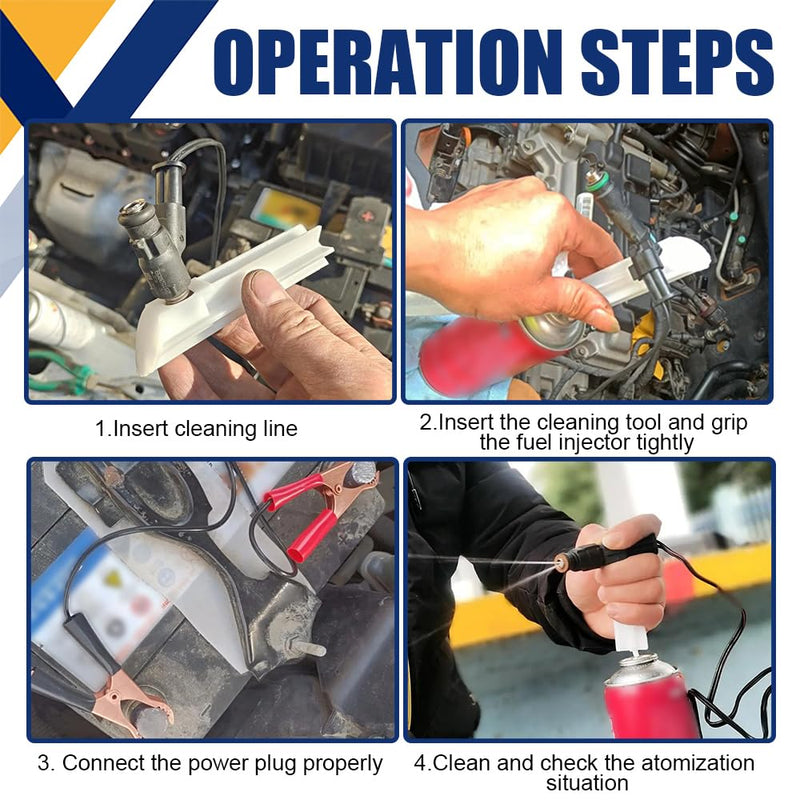 OPERATION STEPS

1.Insert cleaning line

2.Insert the cleaning tool and grip the fuel injector tightly

3. Connect the power plug properly

4.Clean and check the atomization situation