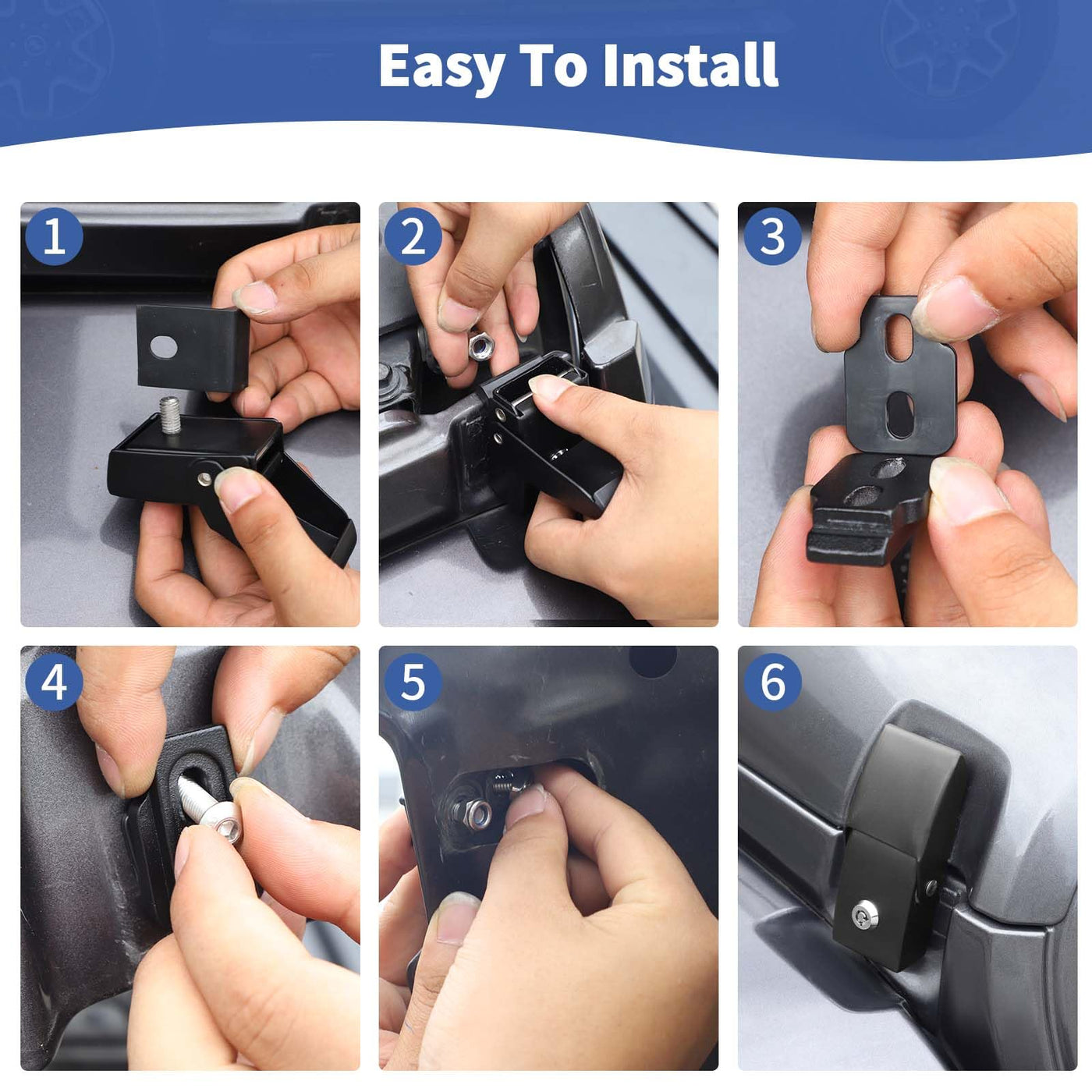 Easy To Install

1

2

3

4

5

6