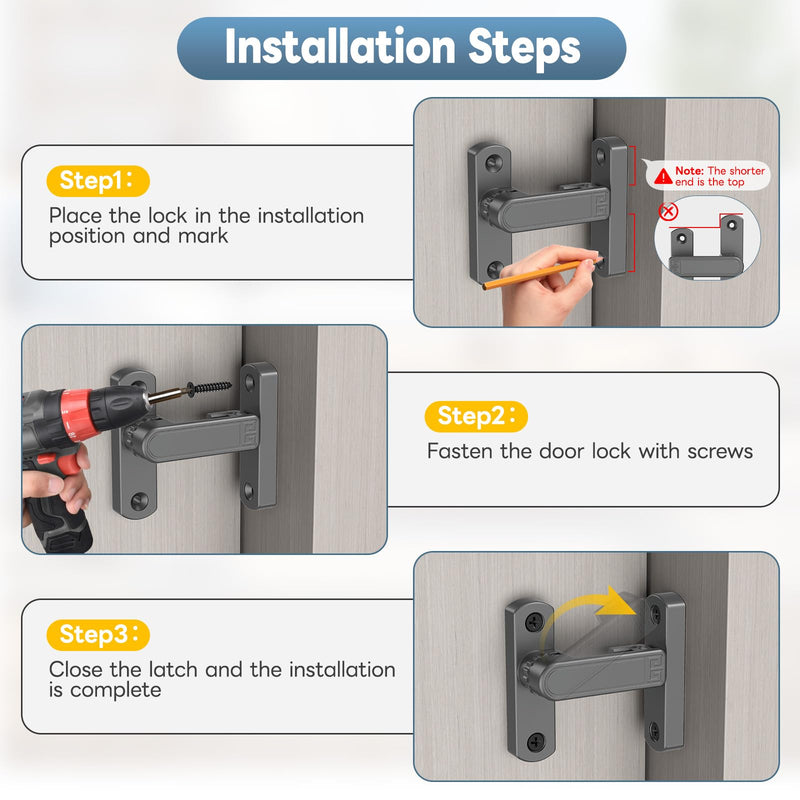 Installation Steps

Step1:
Place the lock in the installation position and mark

Note: The shorter end is the top

Step2:
Fasten the door lock with screws

Step3:
Close the latch and the installation is complete