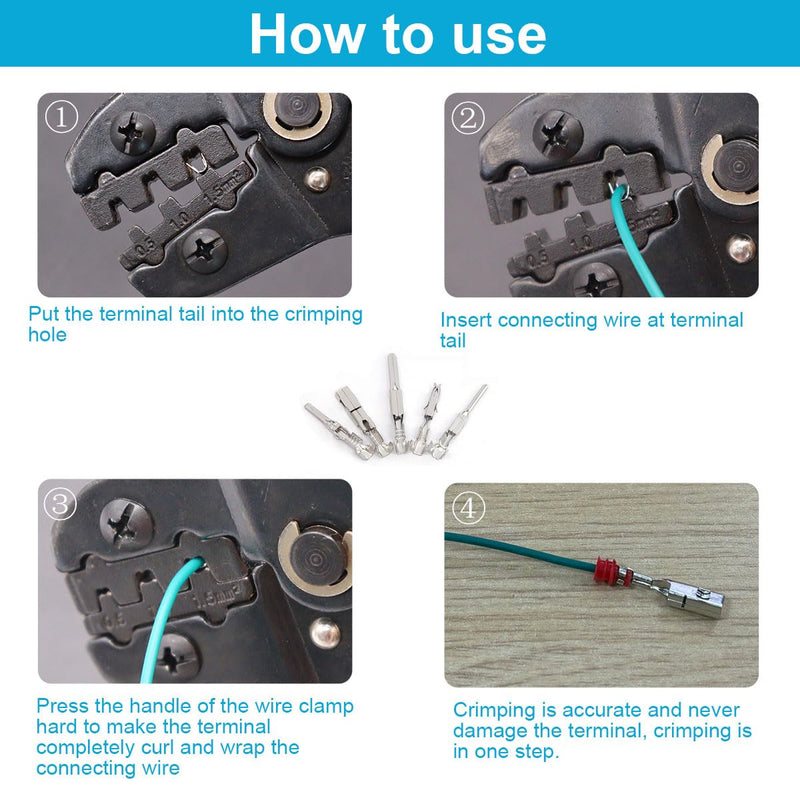 How to use

①

0.5 1.0 1.5mm²

Put the terminal tail into the crimping hole

②

0.5 1.0

Insert connecting wire at terminal tail

③

0.5 1.5mm²

Press the handle of the wire clamp hard to make the terminal completely curl and wrap the connecting wire

④

Crimping is accurate and never damage the terminal, crimping is in one step.