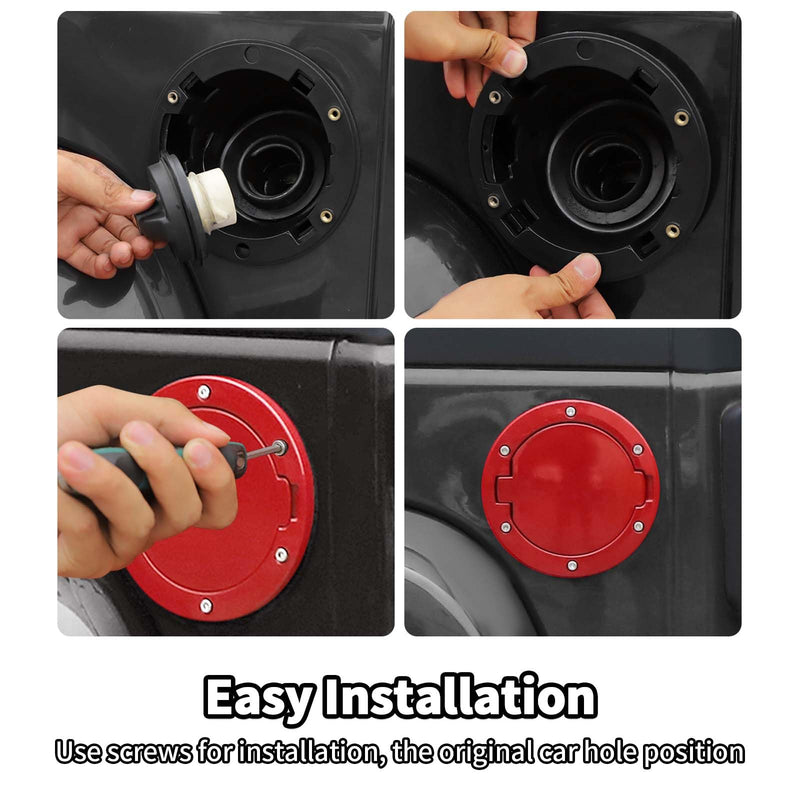 Easy Installation

Use screws for installation, the original car hole position