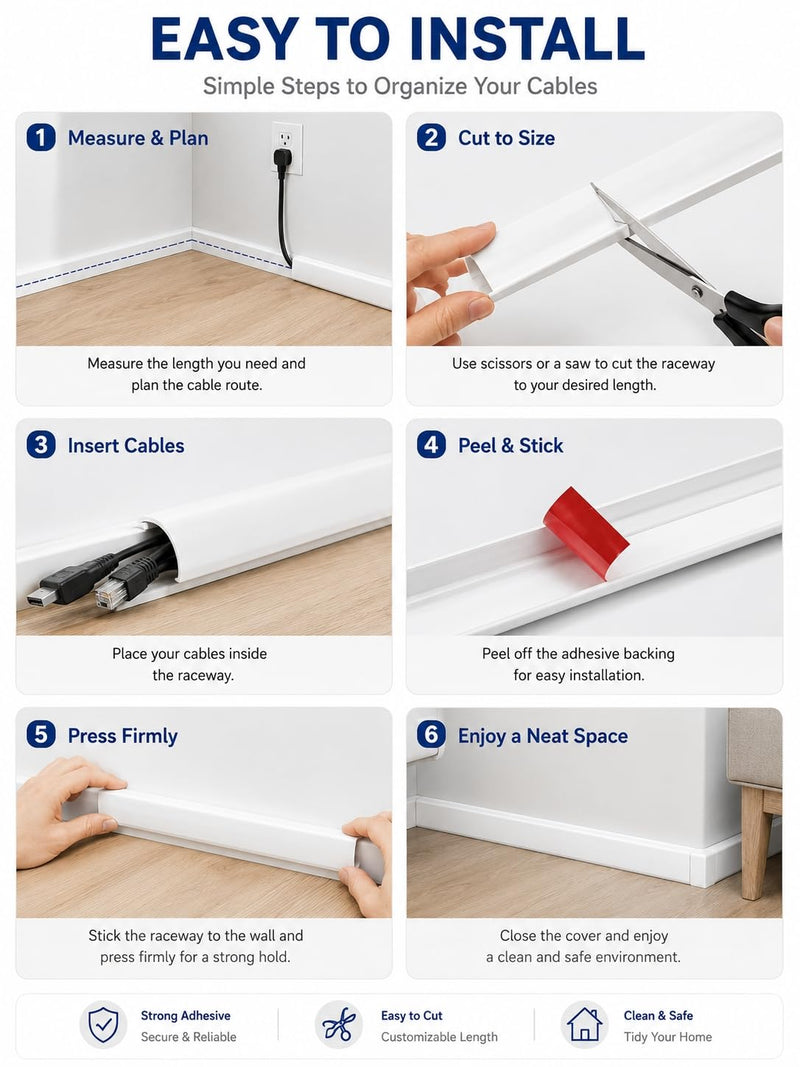 EASY TO INSTALL

Simple Steps to Organize Your Cables

1 Measure & Plan

Measure the length you need and plan the cable route.

2 Cut to Size

Use scissors or a saw to cut the raceway to your desired length.

3 Insert Cables

Place your cables inside the raceway.

4 Peel & Stick

Peel off the adhesive backing for easy installation.

5 Press Firmly

Stick the raceway to the wall and press firmly for a strong hold.

6 Enjoy a Neat Space

Close the cover and enjoy a clean and safe environment.

Strong Adhesive
Secure & Reliable

Easy to Cut
Customizable Length

Clean & Safe
Tidy Your Home