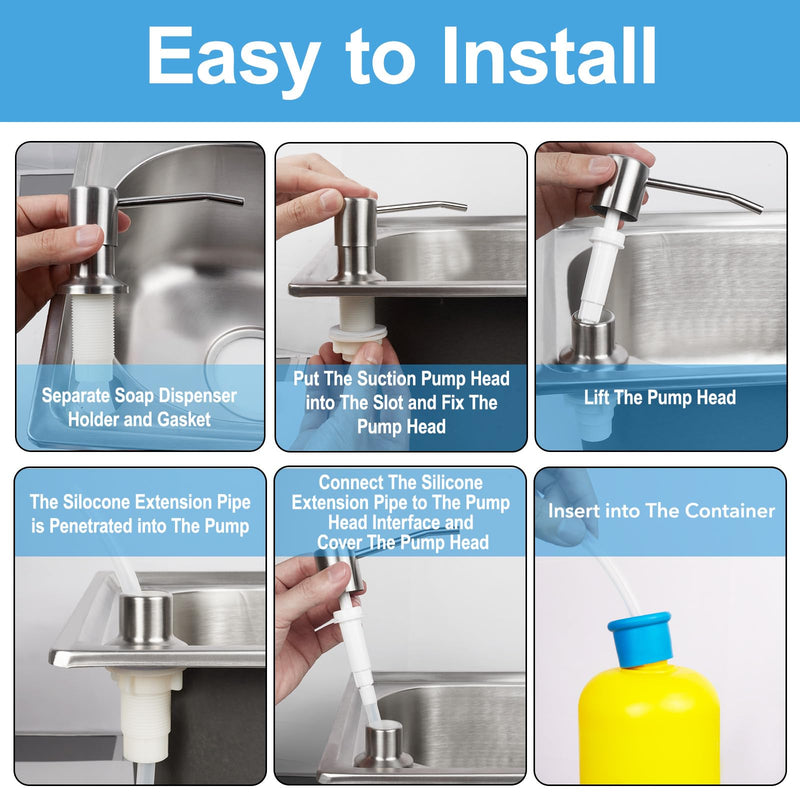 Easy to Install

Separate Soap Dispenser Holder and Gasket

Put The Suction Pump Head into The Slot and Fix The Pump Head

Lift The Pump Head

The Silocone Extension Pipe is Penetrated into The Pump

Connect The Silicone Extension Pipe to The Pump Head Interface and Cover The Pump Head

Insert into The Container