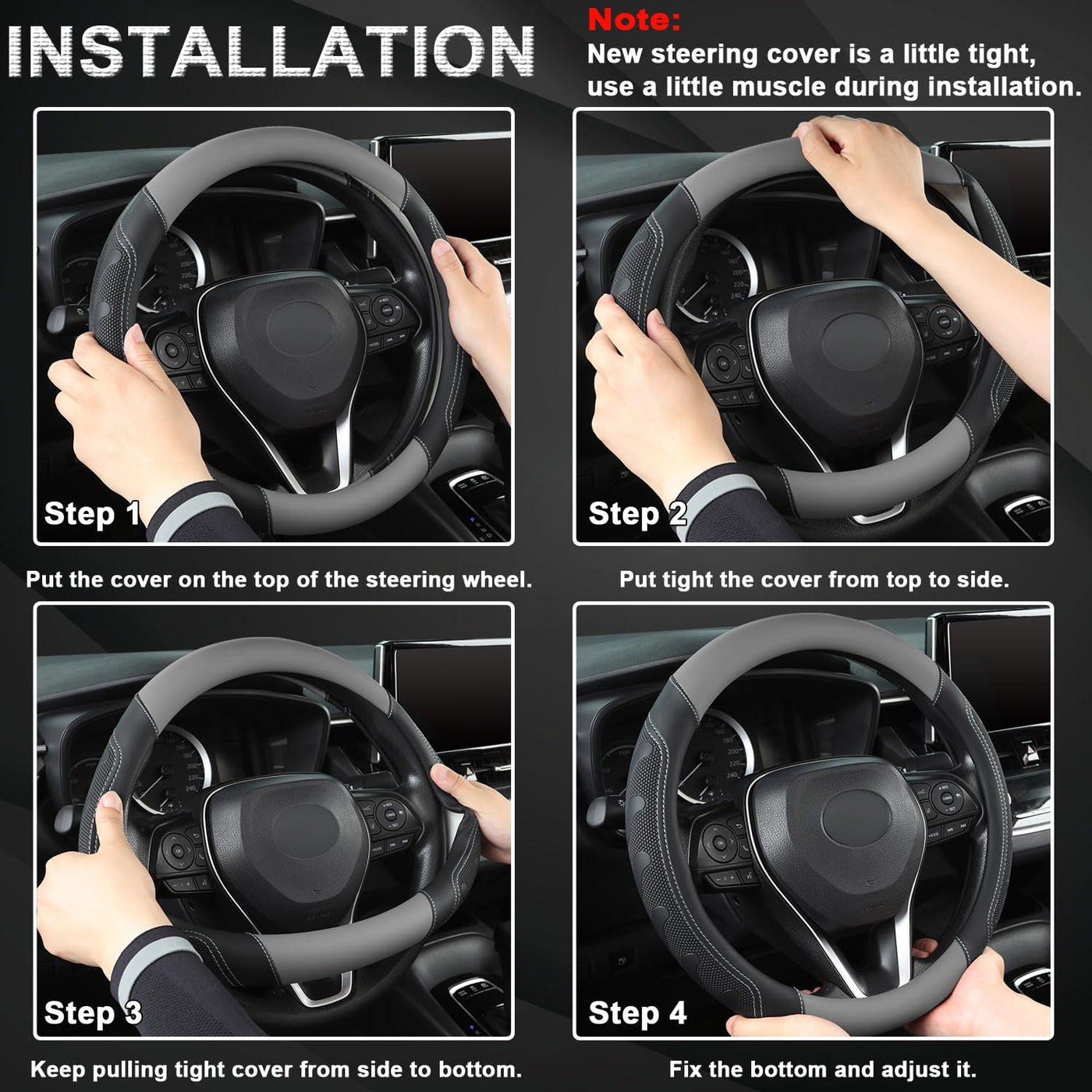 INSTALLATION

Note:
New steering cover is a little tight, use a little muscle during installation.

Step 1

Put the cover on the top of the steering wheel.

Step 2

Put tight the cover from top to side.

Step 3

Keep pulling tight cover from side to bottom.

Step 4

Fix the bottom and adjust it.