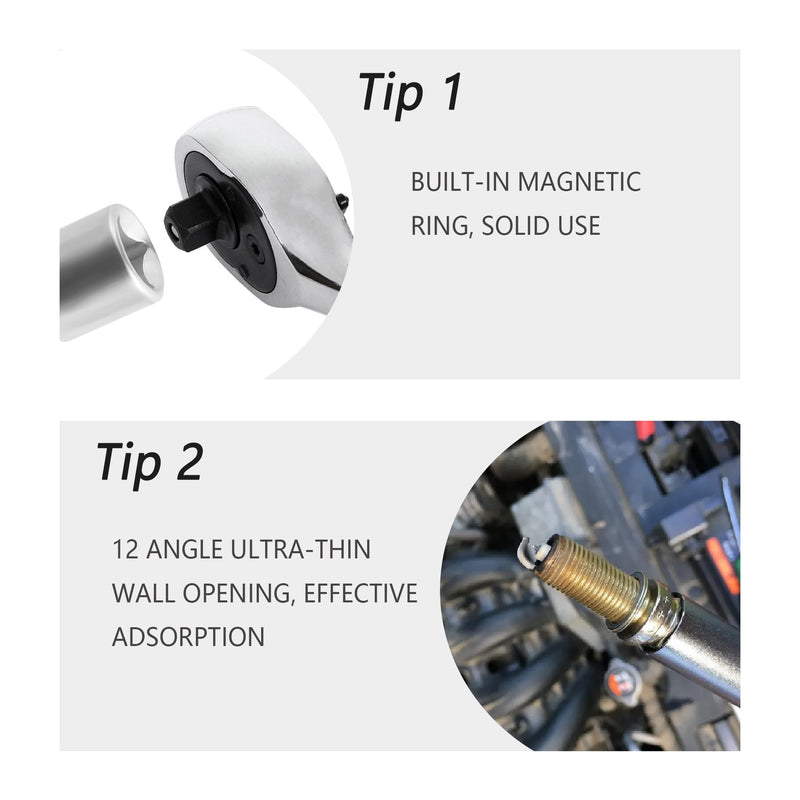 Tip 1

BUILT-IN MAGNETIC RING, SOLID USE

Tip 2

12 ANGLE ULTRA-THIN WALL OPENING, EFFECTIVE ADSORPTION