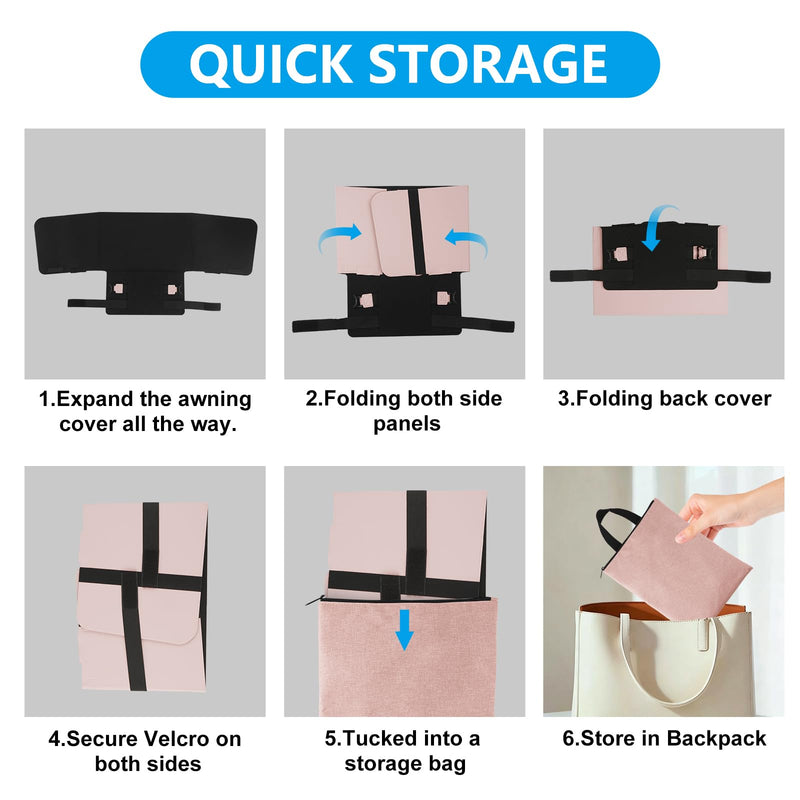 QUICK STORAGE

1.Expand the awning cover all the way.

2.Folding both side panels

3.Folding back cover

4.Secure Velcro on both sides

5.Tucked into a storage bag

6.Store in Backpack