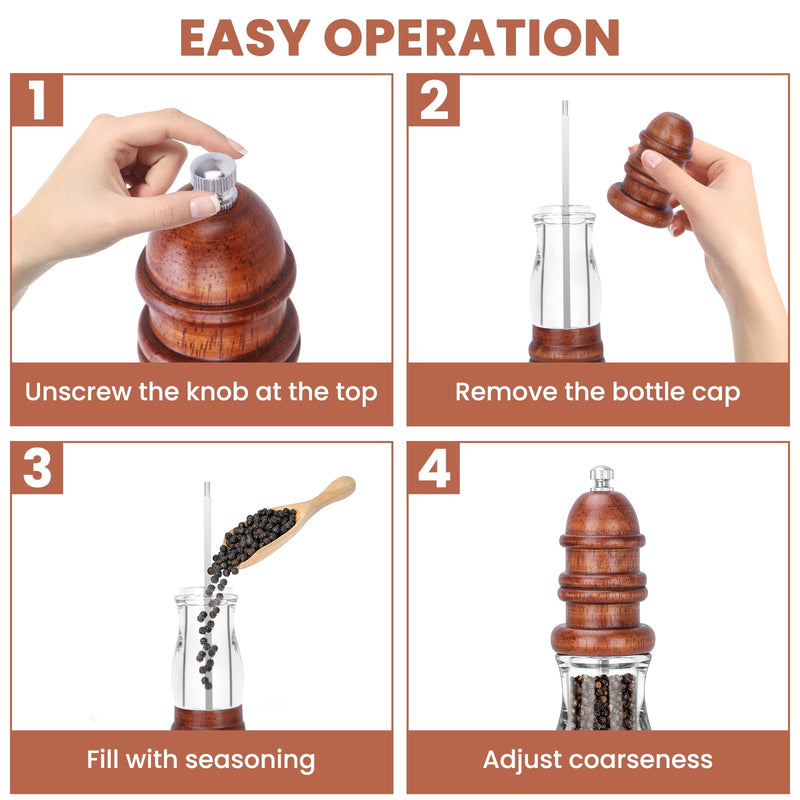 EASY OPERATION

1

Unscrew the knob at the top

2

Remove the bottle cap

3

Fill with seasoning

4

Adjust coarseness