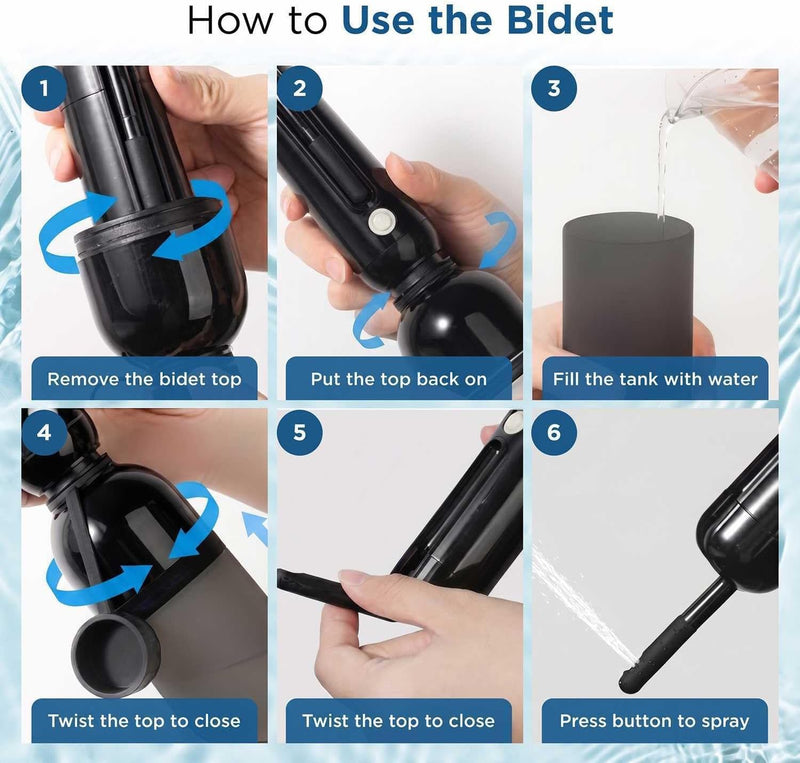 How to Use the Bidet

1
Remove the bidet top

2
Put the top back on

3
Fill the tank with water

4
Twist the top to close

5
Twist the top to close

6
Press button to spray