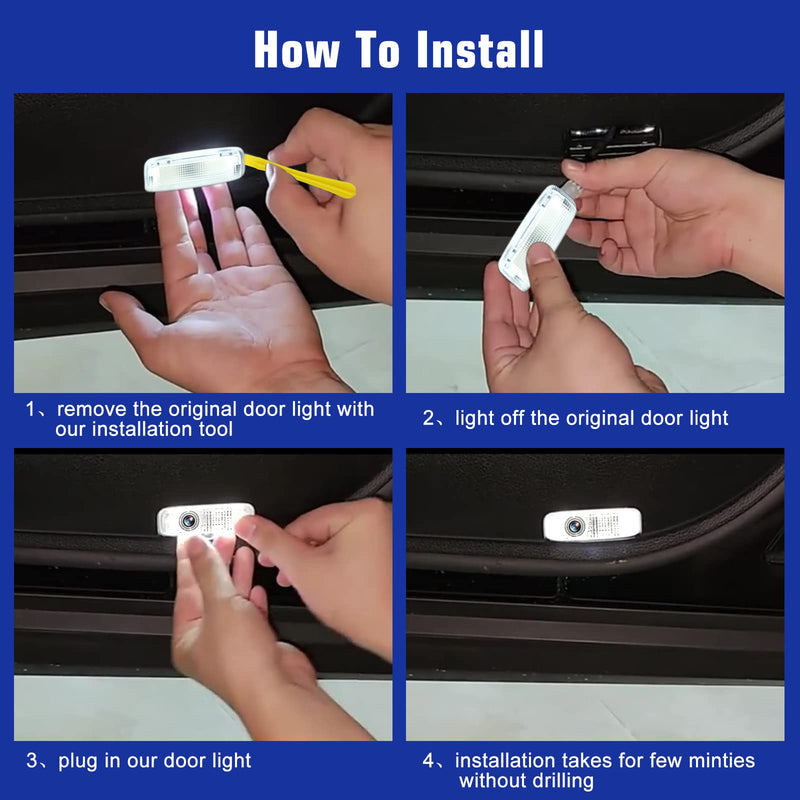 How To Install

1、remove the original door light with our installation tool

2、light off the original door light

3、plug in our door light

4、installation takes for few minties without drilling