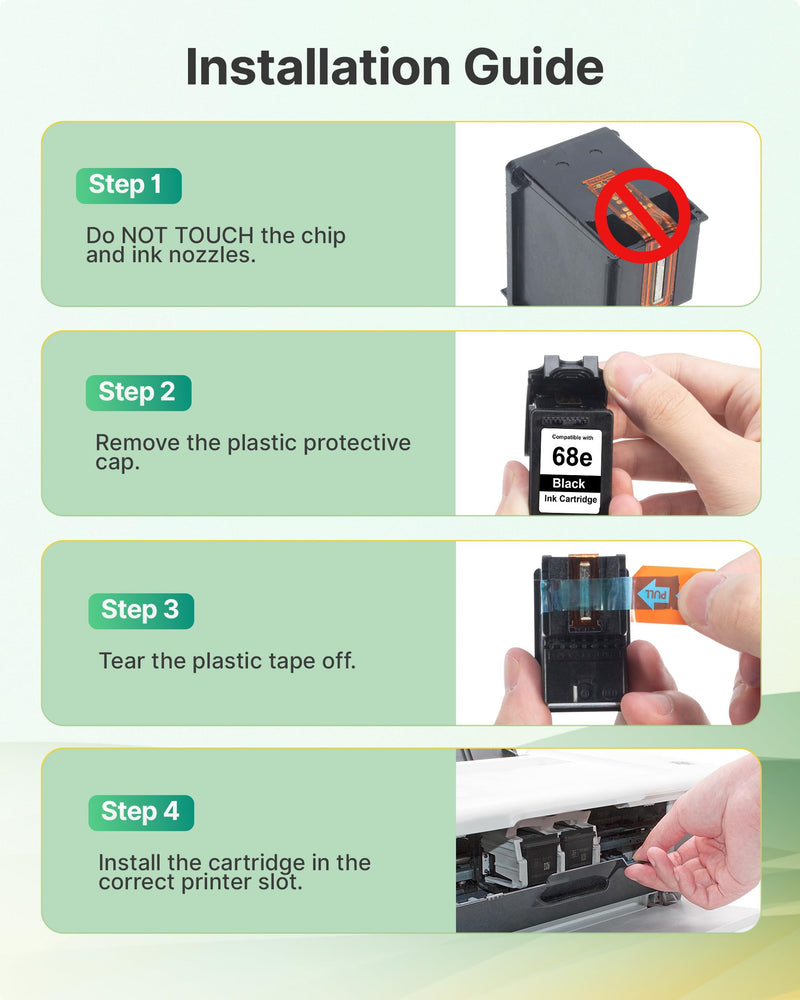 Installation Guide

Step 1

Do NOT TOUCH the chip and ink nozzles.

Step 2

Remove the plastic protective cap.

Compatible with
68e
Black
Ink Cartridge

Step 3

Tear the plastic tape off.

PULL

Step 4

Install the cartridge in the correct printer slot.