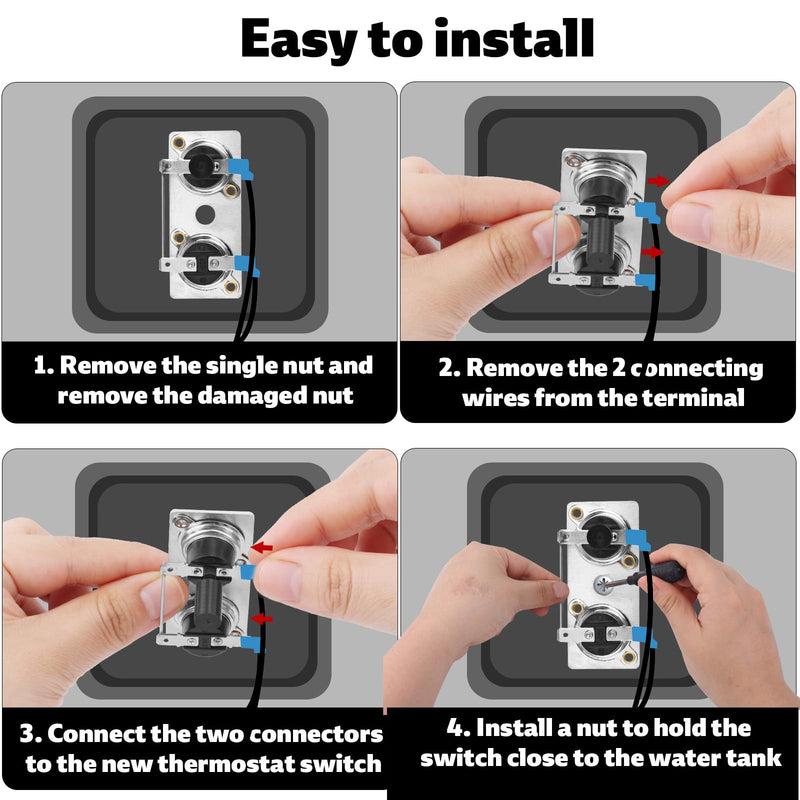 Easy to install

1. Remove the single nut and remove the damaged nut

2. Remove the 2 connecting wires from the terminal

3. Connect the two connectors to the new thermostat switch

4. Install a nut to hold the switch close to the water tank