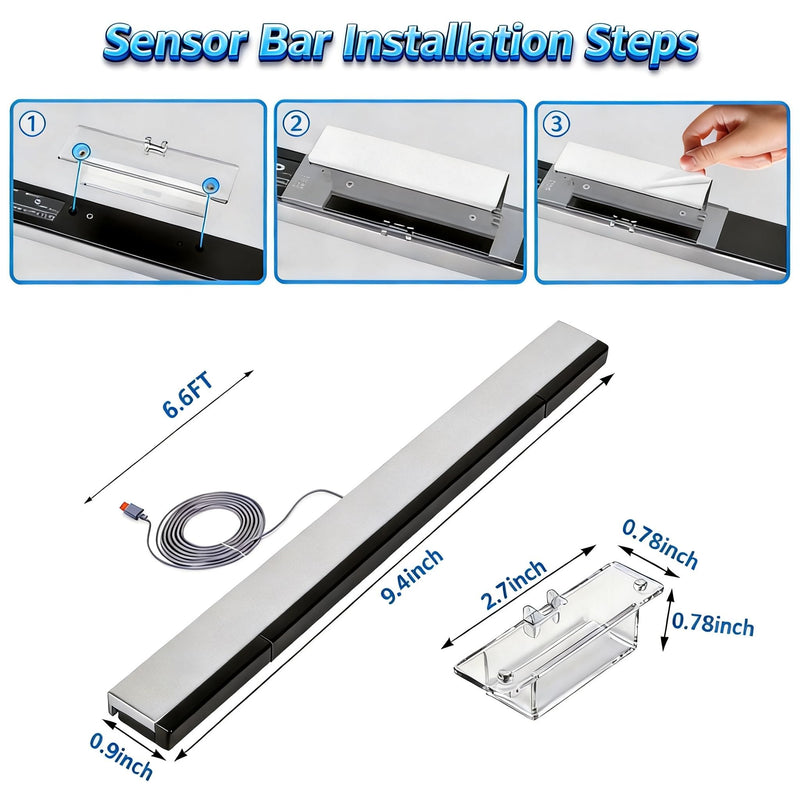 Sensor Bar Installation Steps

①

②

③

6.6FT

9.4inch

0.9inch

2.7inch

0.78inch

0.78inch