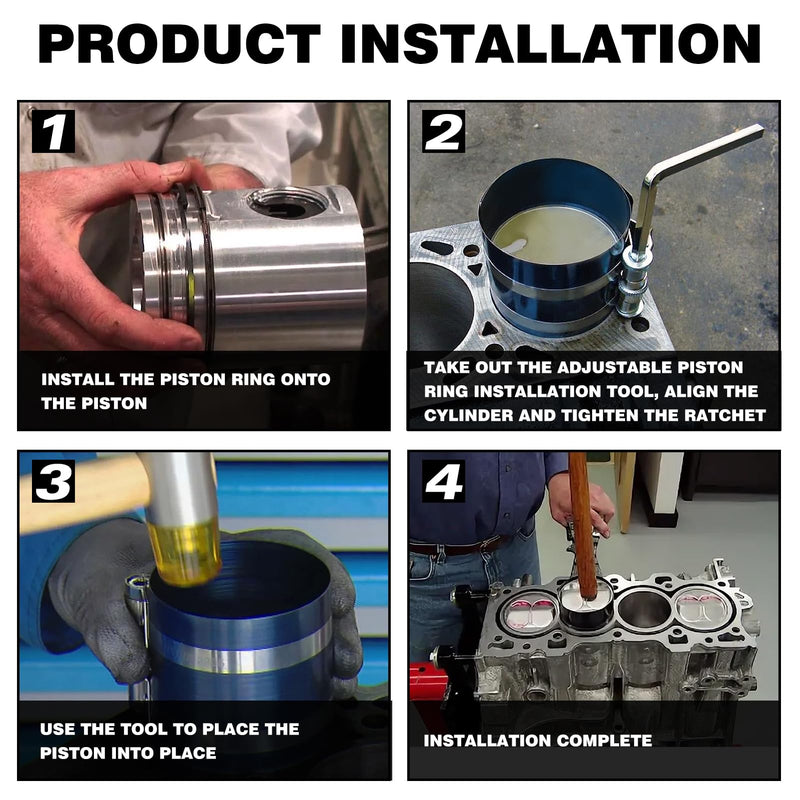 PRODUCT INSTALLATION

1

INSTALL THE PISTON RING ONTO THE PISTON

2

TAKE OUT THE ADJUSTABLE PISTON RING INSTALLATION TOOL, ALIGN THE CYLINDER AND TIGHTEN THE RATCHET

3

USE THE TOOL TO PLACE THE PISTON INTO PLACE

4

INSTALLATION COMPLETE