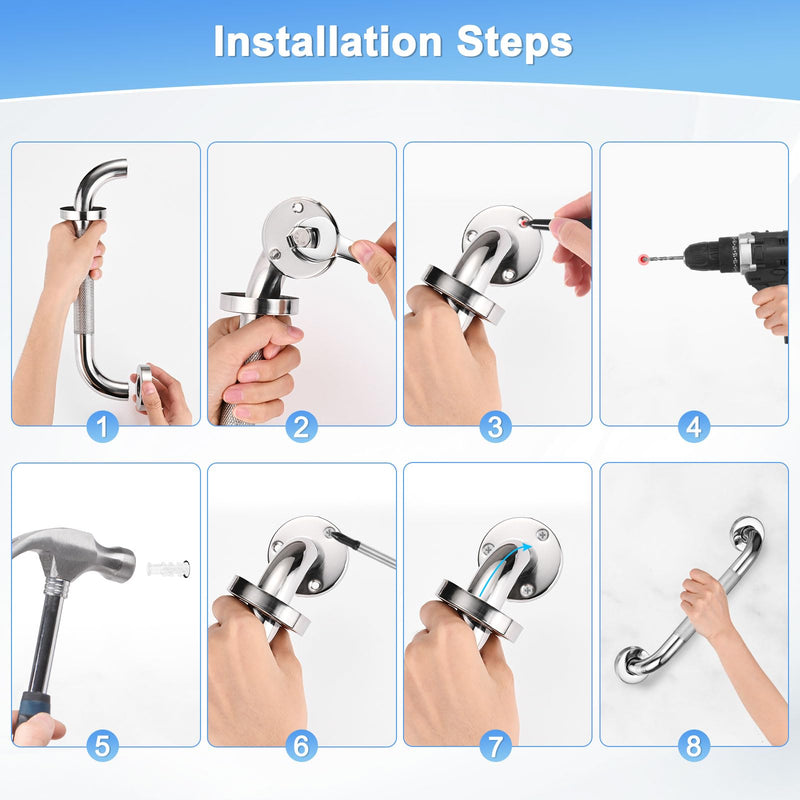 Installation Steps

1

2

3

4

5

6

7

8