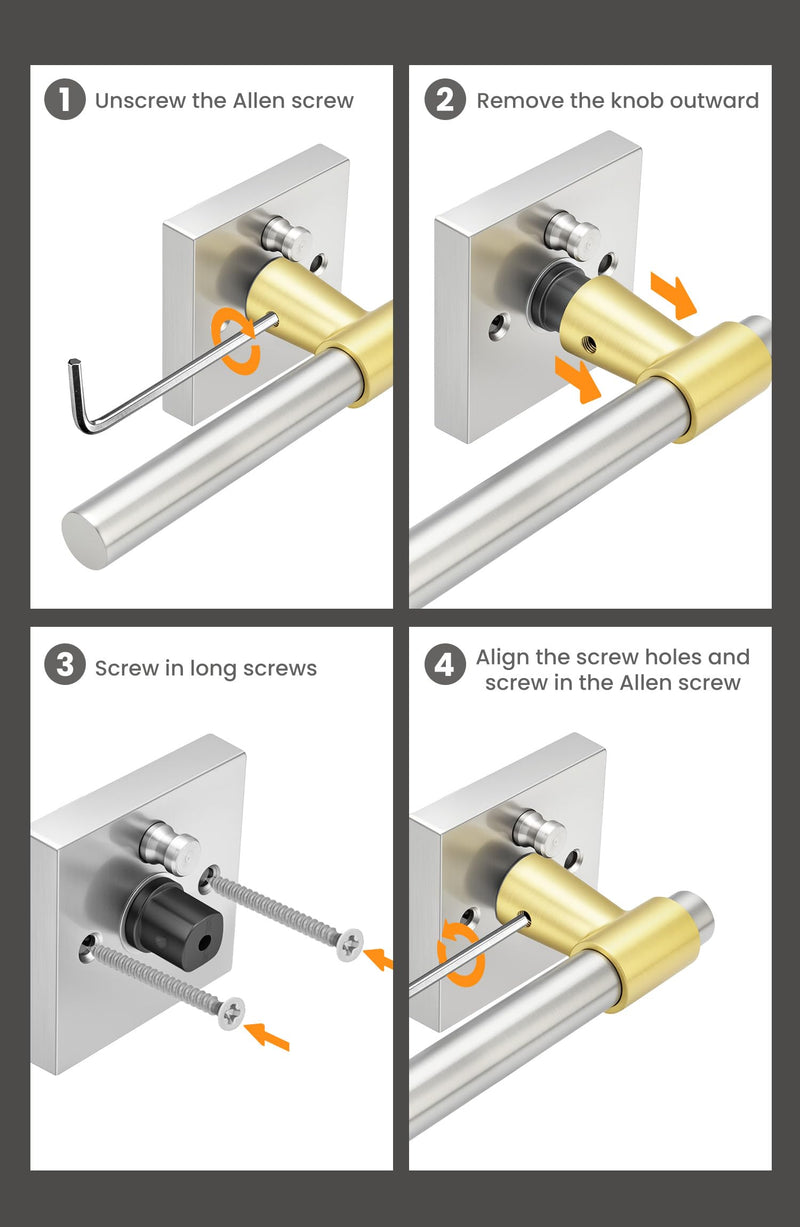 1 Unscrew the Allen screw

2 Remove the knob outward

3 Screw in long screws

4 Align the screw holes and screw in the Allen screw