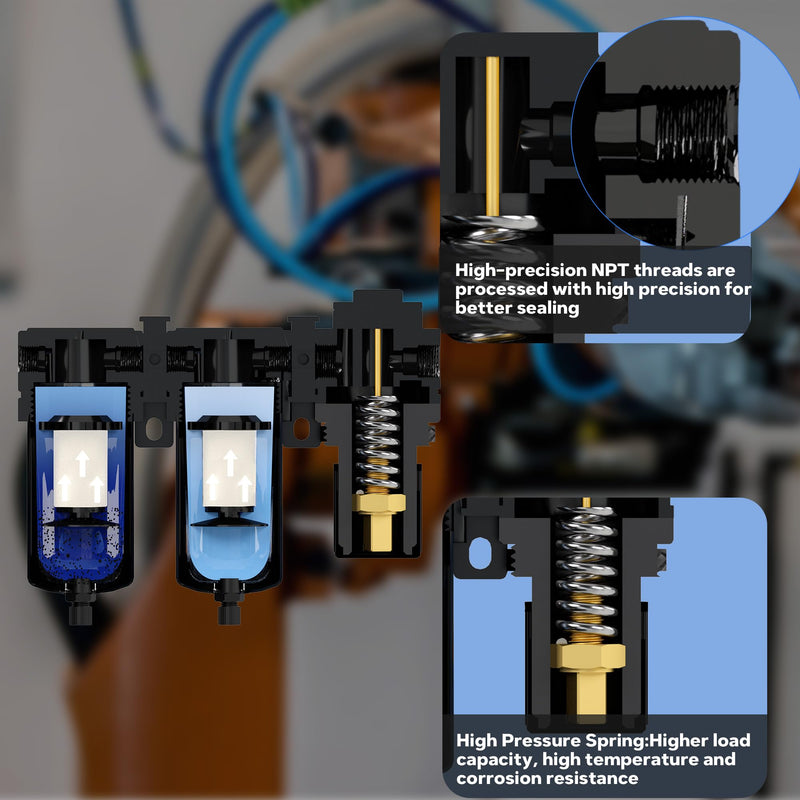 High-precision NPT threads are processed with high precision for better sealing

High Pressure Spring:Higher load capacity, high temperature and corrosion resistance