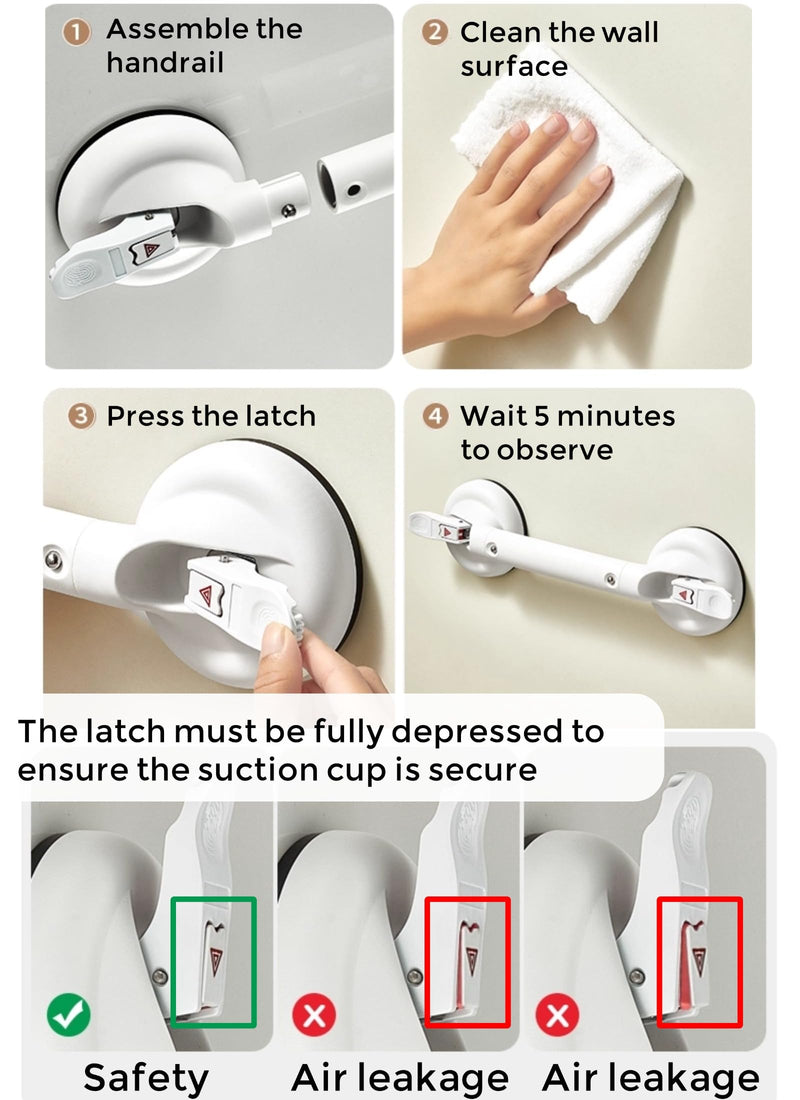 1 Assemble the handrail

2 Clean the wall surface

3 Press the latch

4 Wait 5 minutes to observe

The latch must be fully depressed to ensure the suction cup is secure

Safety

Air leakage

Air leakage