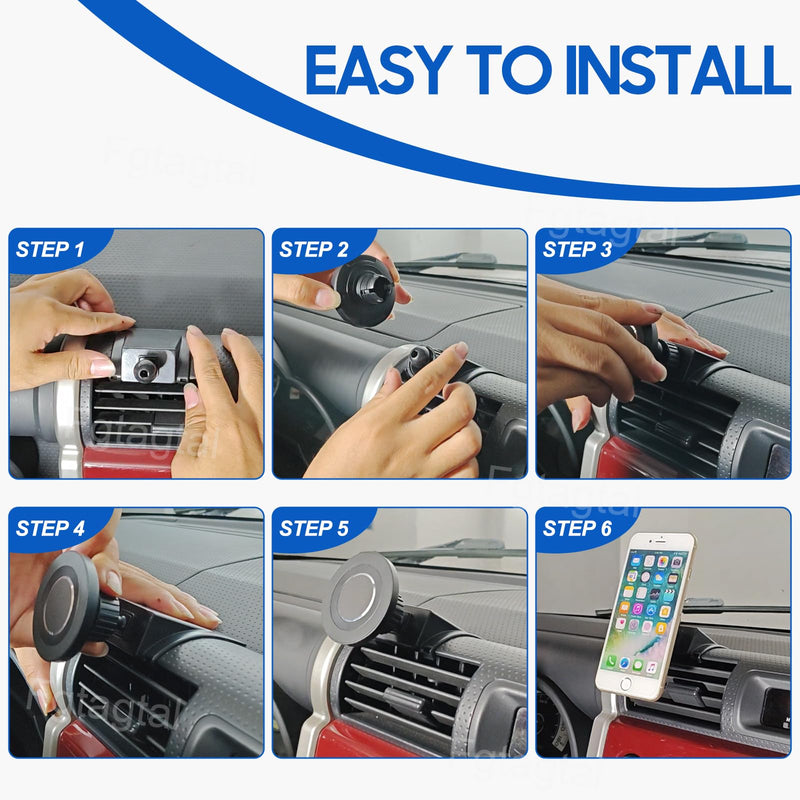 EASY TO INSTALL

Fotagtal

STEP 1

STEP 2

STEP 3

STEP 4

STEP 5

STEP 6