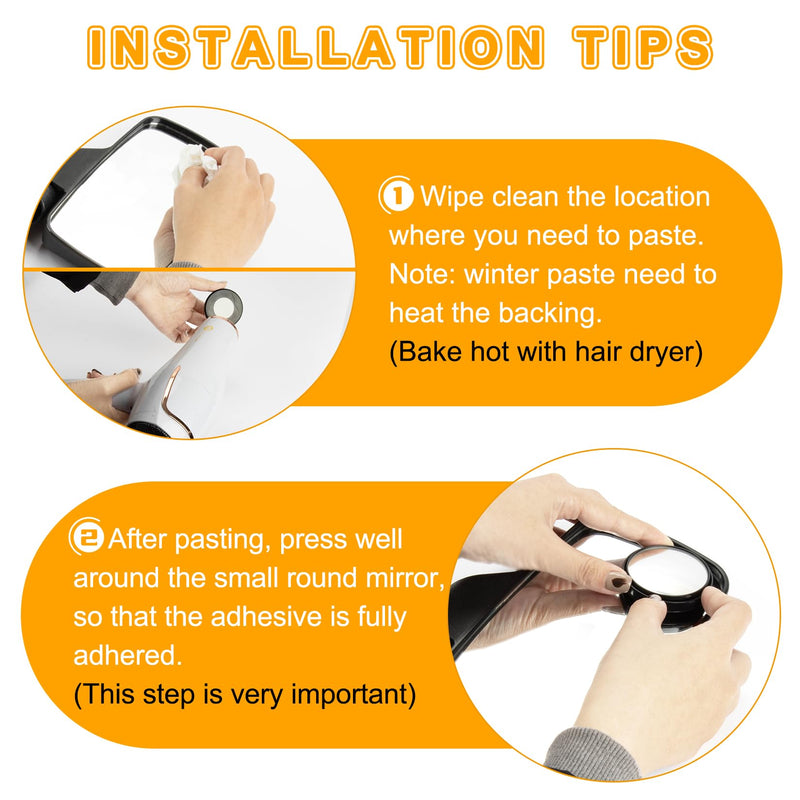 INSTALLATION TIPS

① Wipe clean the location where you need to paste. Note: winter paste need to heat the backing.
(Bake hot with hair dryer)

② After pasting, press well around the small round mirror, so that the adhesive is fully adhered.
(This step is very important)