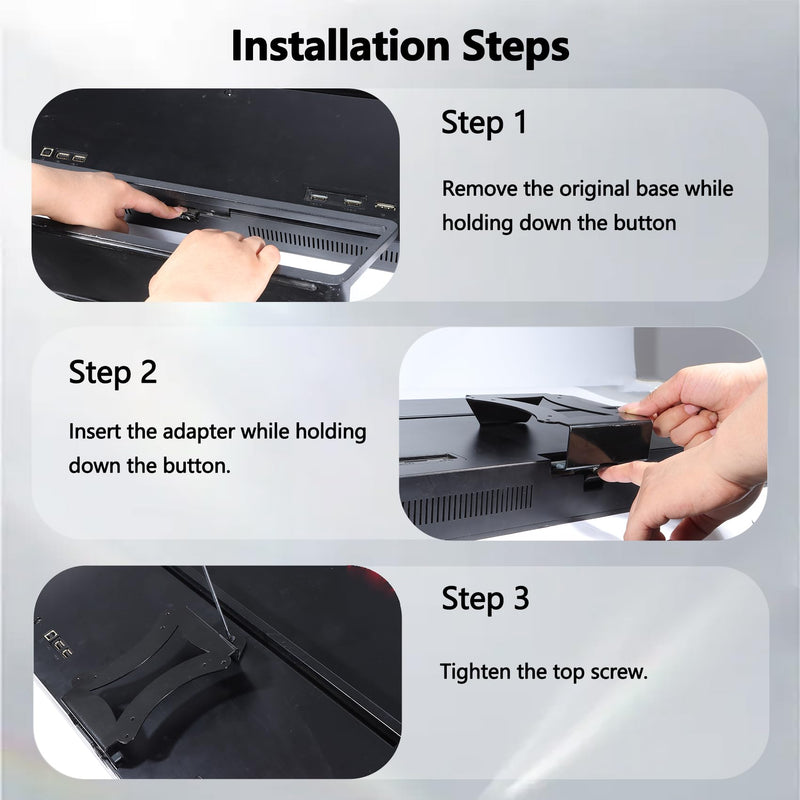 Installation Steps

Step 1

Remove the original base while holding down the button

Step 2

Insert the adapter while holding down the button.

Step 3

Tighten the top screw.