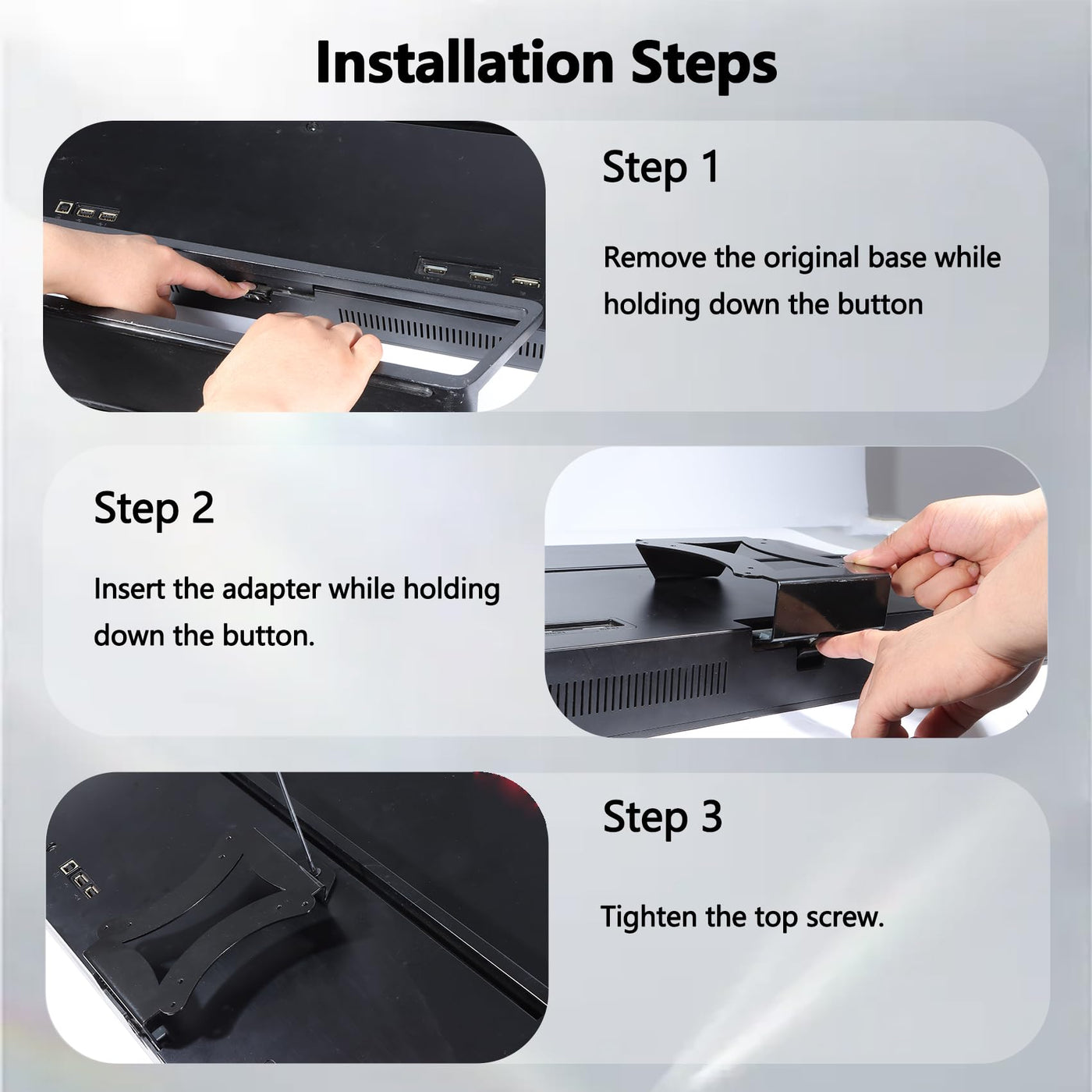 Installation Steps

Step 1

Remove the original base while holding down the button

Step 2

Insert the adapter while holding down the button.

Step 3

Tighten the top screw.