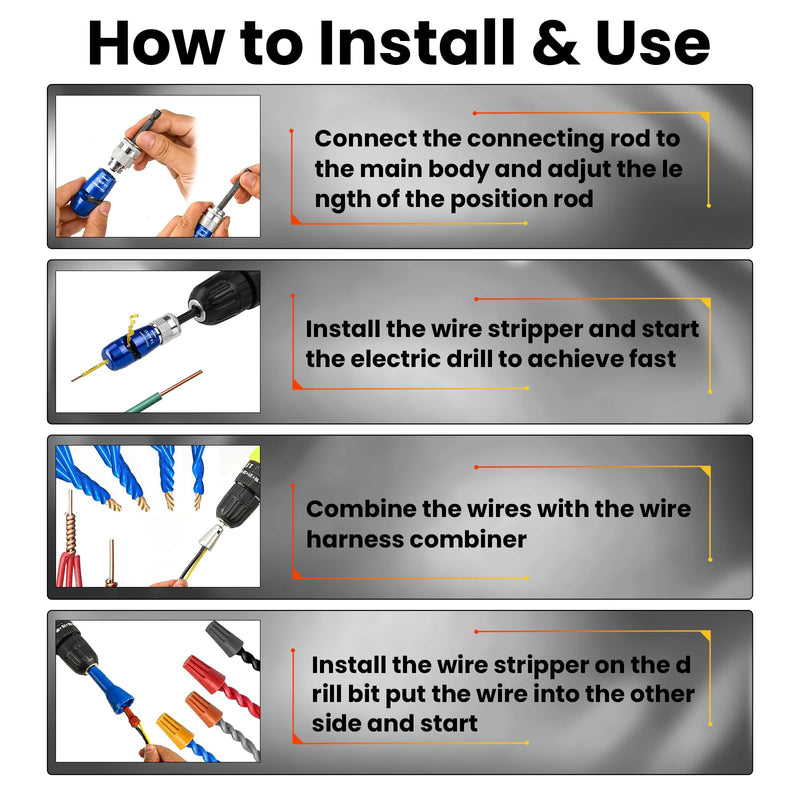 How to Install & Use

Connect the connecting rod to the main body and adjut the le ngth of the position rod

Install the wire stripper and start the electric drill to achieve fast

Combine the wires with the wire harness combiner

Install the wire stripper on the d rill bit put the wire into the other side and start