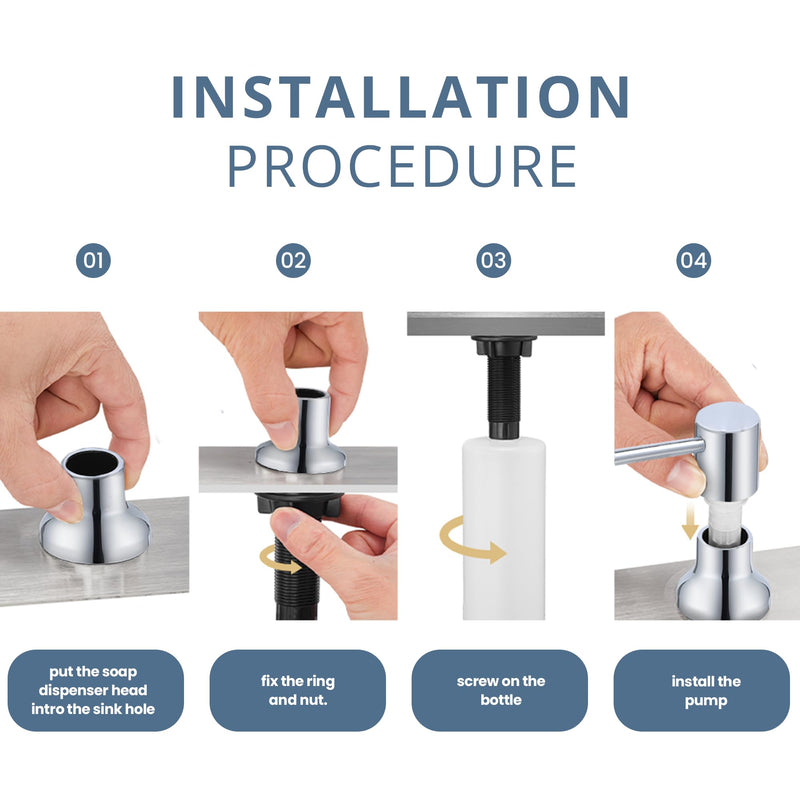 INSTALLATION
PROCEDURE

01

02

03

04

put the soap dispenser head intro the sink hole

fix the ring and nut.

screw on the bottle

install the pump