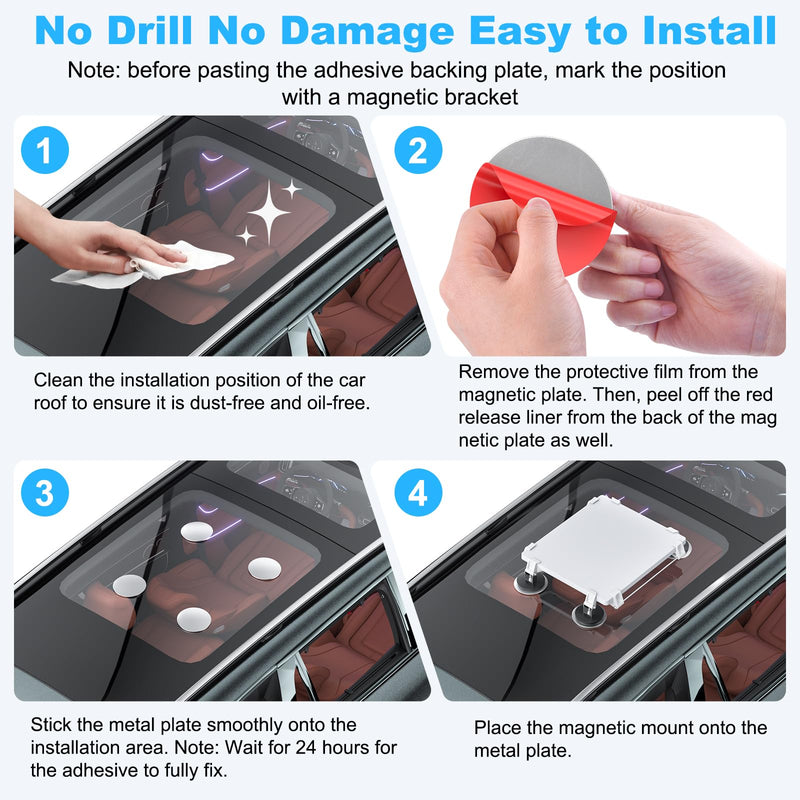 No Drill No Damage Easy to Install

Note: before pasting the adhesive backing plate, mark the position with a magnetic bracket

1

Clean the installation position of the car roof to ensure it is dust-free and oil-free.

2

Remove the protective film from the magnetic plate. Then, peel off the red release liner from the back of the mag netic plate as well.

3

Stick the metal plate smoothly onto the installation area. Note: Wait for 24 hours for the adhesive to fully fix.

4

Place the magnetic mount onto the metal plate.