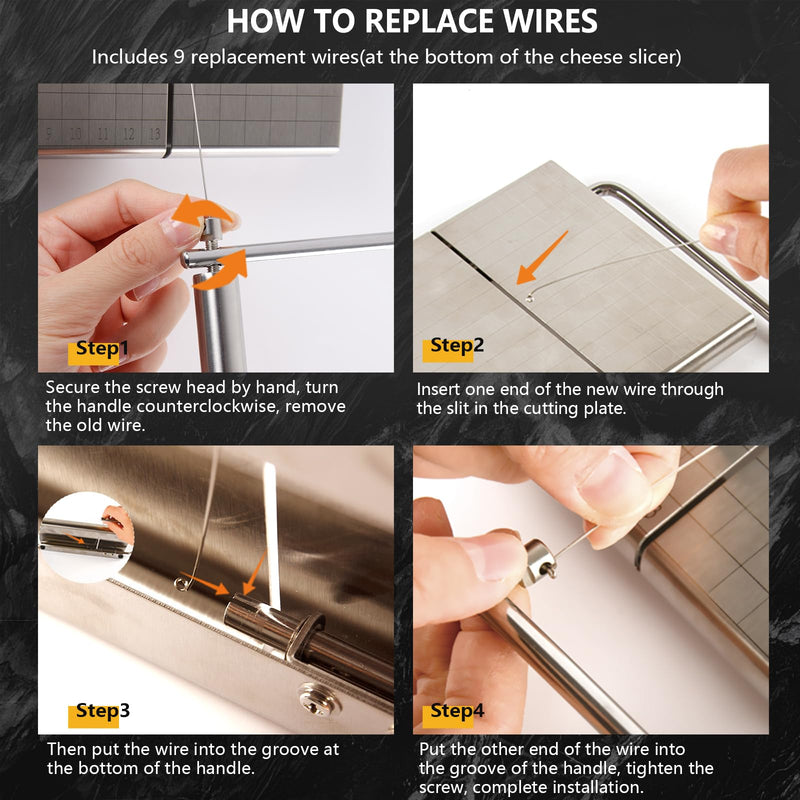 HOW TO REPLACE WIRES

Includes 9 replacement wires(at the bottom of the cheese slicer)

9 10 11 12 13

Step1

Secure the screw head by hand, turn the handle counterclockwise, remove the old wire.

Step2

Insert one end of the new wire through the slit in the cutting plate.

Step3

Then put the wire into the groove at the bottom of the handle.

Step4

Put the other end of the wire into the groove of the handle, tighten the screw, complete installation.