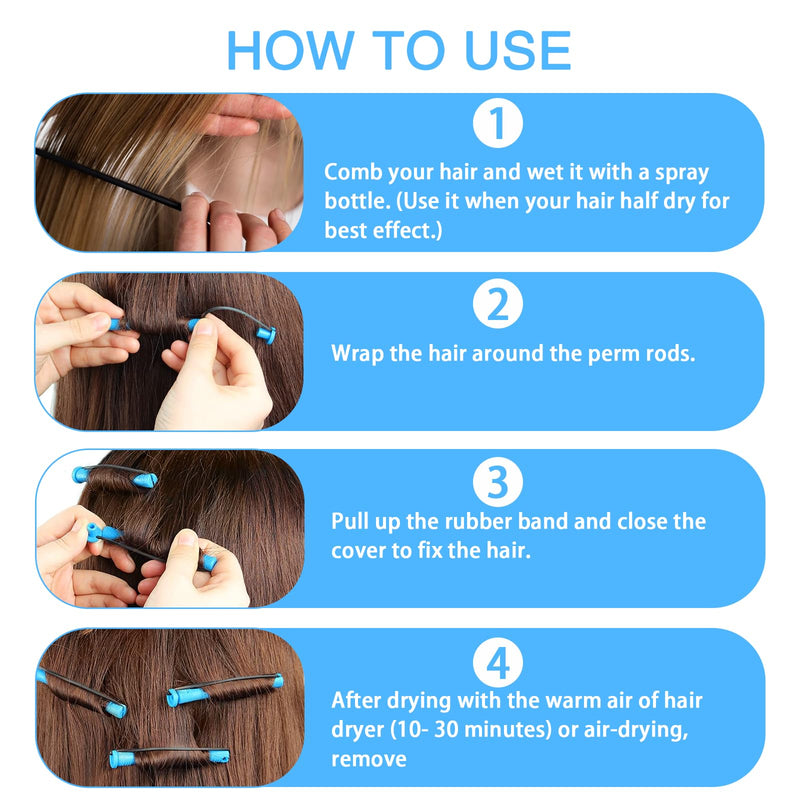 HOW TO USE

1

Comb your hair and wet it with a spray bottle. (Use it when your hair half dry for best effect.)

2

Wrap the hair around the perm rods.

3

Pull up the rubber band and close the cover to fix the hair.

4

After drying with the warm air of hair dryer (10- 30 minutes) or air-drying, remove