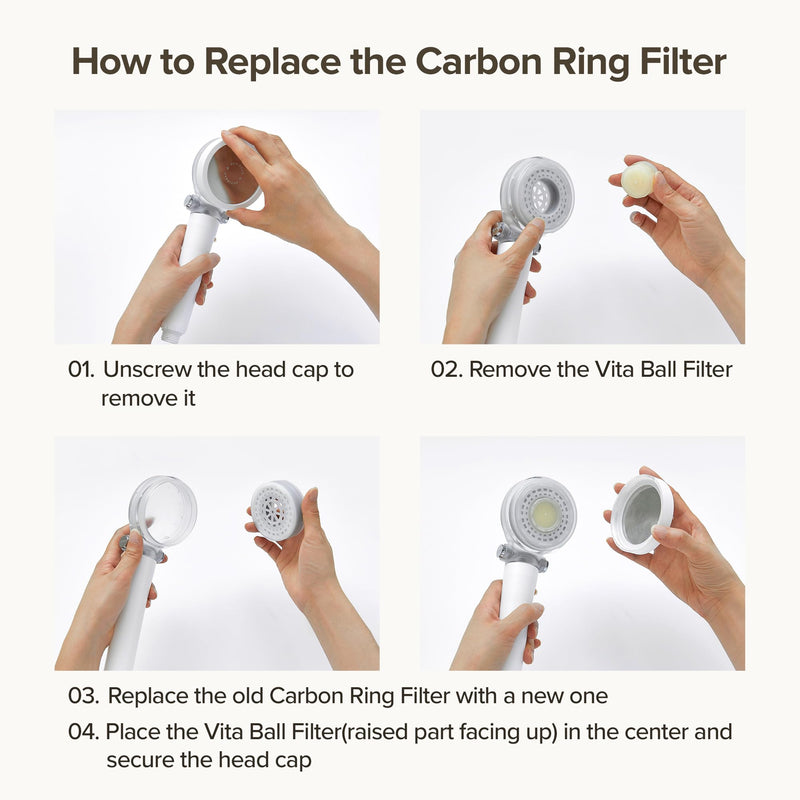 How to Replace the Carbon Ring Filter

01. Unscrew the head cap to remove it

02. Remove the Vita Ball Filter

03. Replace the old Carbon Ring Filter with a new one

04. Place the Vita Ball Filter(raised part facing up) in the center and secure the head cap