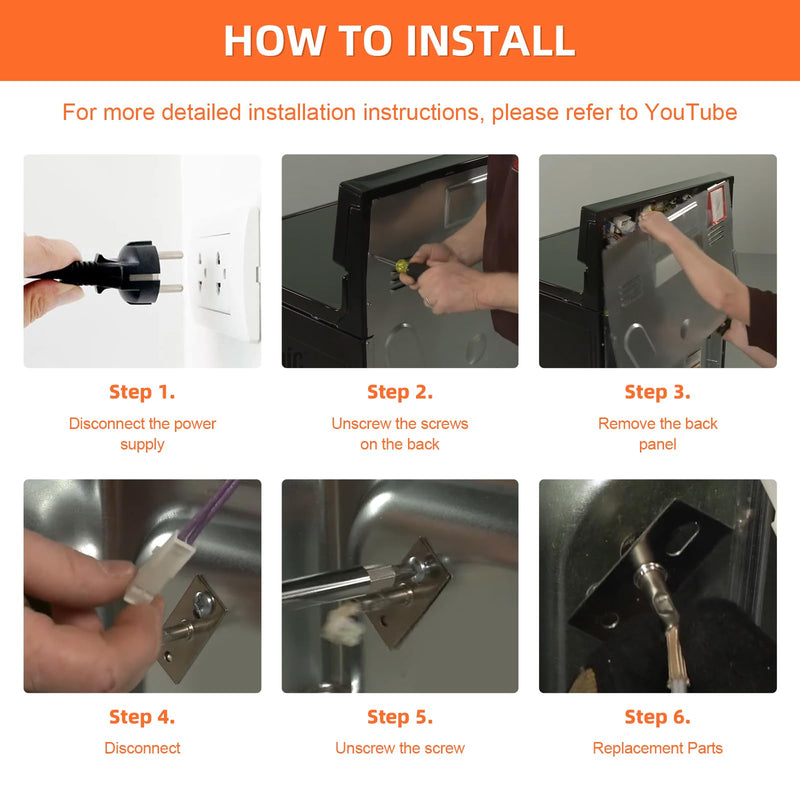 HOW TO INSTALL

For more detailed installation instructions, please refer to YouTube

Step 1.
Disconnect the power supply

Step 2.
Unscrew the screws on the back

Step 3.
Remove the back panel

Step 4.
Disconnect

Step 5.
Unscrew the screw

Step 6.
Replacement Parts