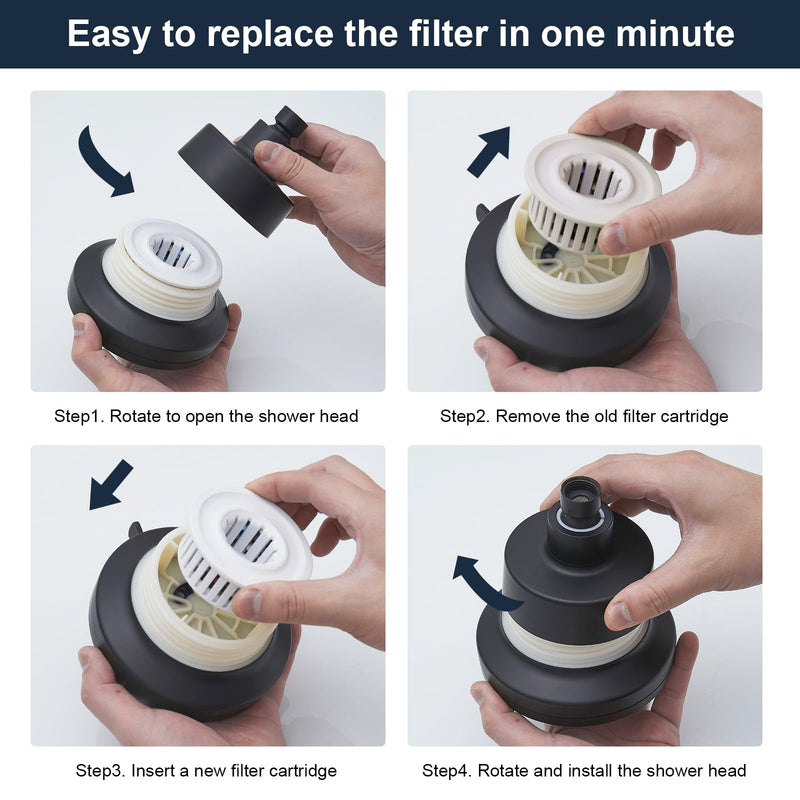 Easy to replace the filter in one minute

Step1. Rotate to open the shower head

Step2. Remove the old filter cartridge

Step3. Insert a new filter cartridge

Step4. Rotate and install the shower head