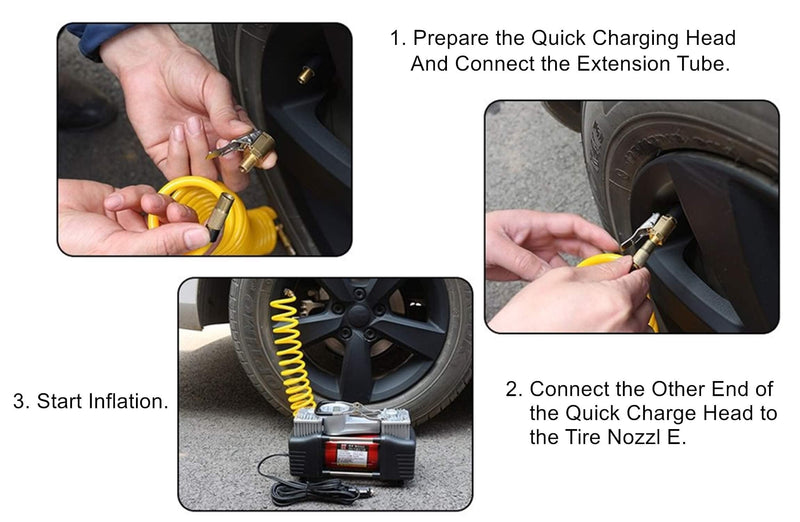 1. Prepare the Quick Charging Head And Connect the Extension Tube.

2. Connect the Other End of the Quick Charge Head to the Tire Nozzl E.

3. Start Inflation.