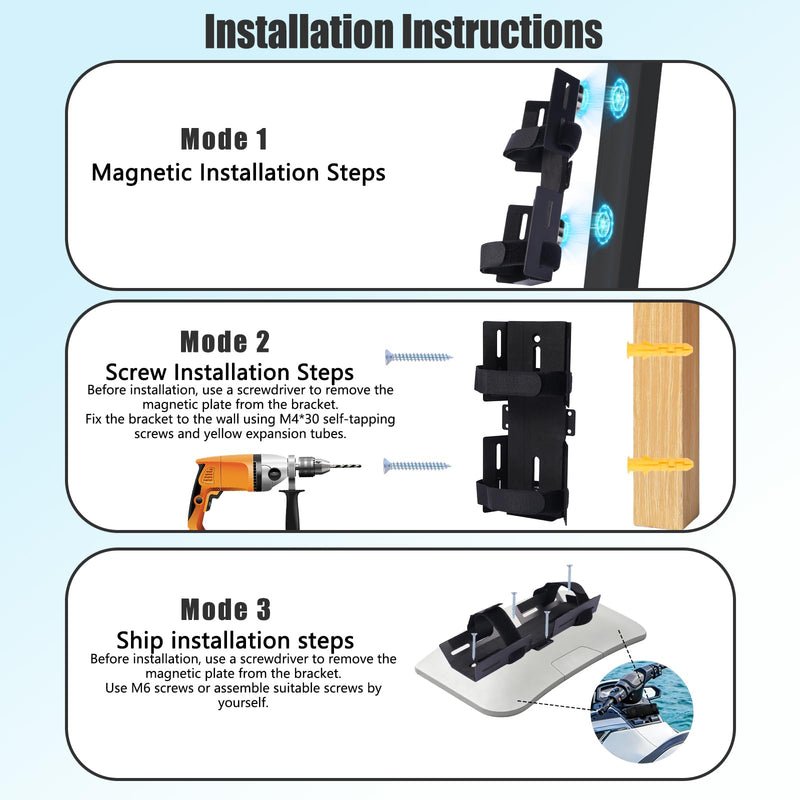 Installation Instructions

Mode 1
Magnetic Installation Steps

Mode 2
Screw Installation Steps
Before installation, use a screwdriver to remove the magnetic plate from the bracket.
Fix the bracket to the wall using M4*30 self-tapping screws and yellow expansion tubes.

Mode 3
Ship installation steps
Before installation, use a screwdriver to remove the magnetic plate from the bracket.
Use M6 screws or assemble suitable screws by yourself.