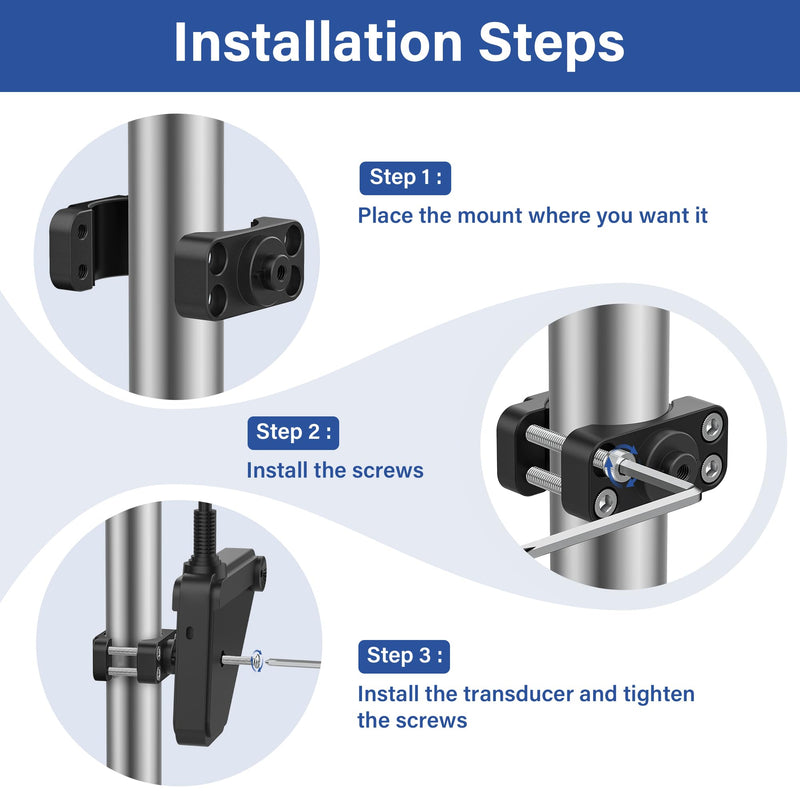 Installation Steps

Step 1 :

Place the mount where you want it

Step 2 :

Install the screws

Step 3 :

Install the transducer and tighten the screws