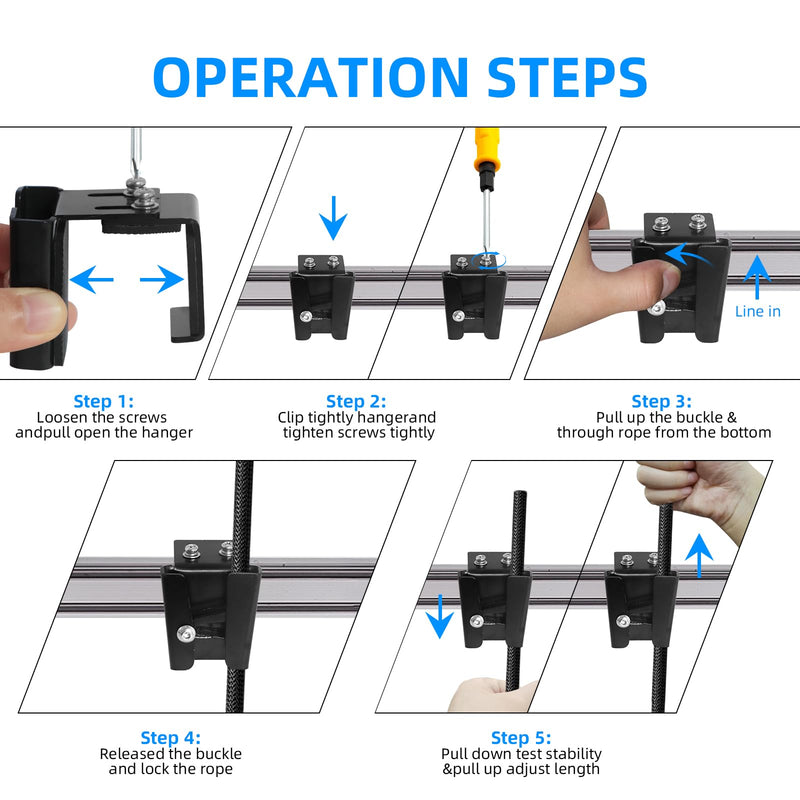 OPERATION STEPS

Line in

Step 1:
Loosen the screws andpull open the hanger

Step 2:
Clip tightly hangerand tighten screws tightly

Step 3:
Pull up the buckle & through rope from the bottom

Step 4:
Released the buckle and lock the rope

Step 5:
Pull down test stability &pull up adjust length