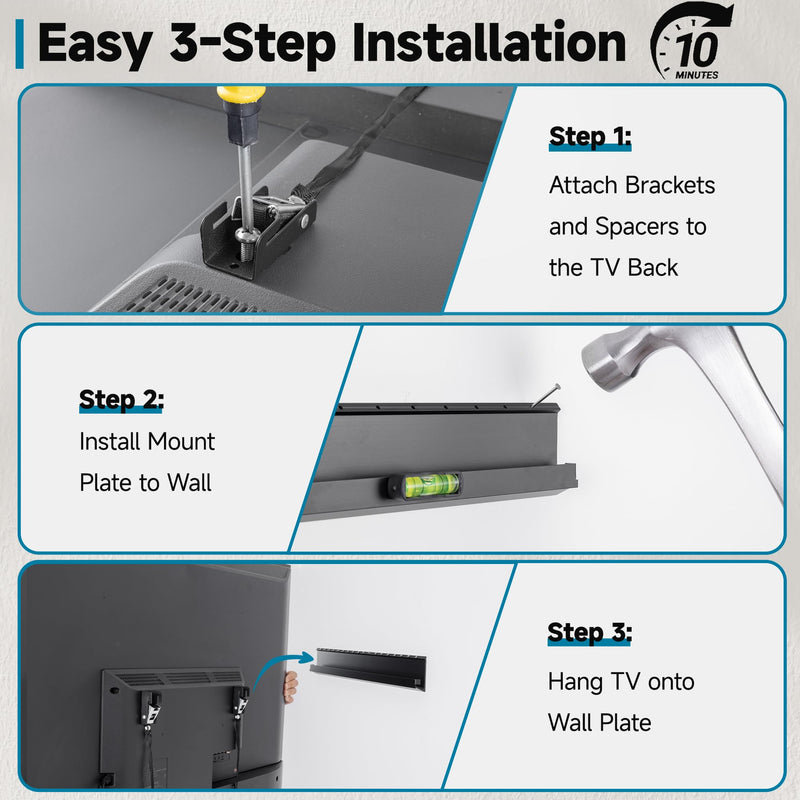 Easy 3-Step Installation

10 MINUTES

Step 1:
Attach Brackets and Spacers to the TV Back

Step 2:
Install Mount Plate to Wall

Step 3:
Hang TV onto Wall Plate