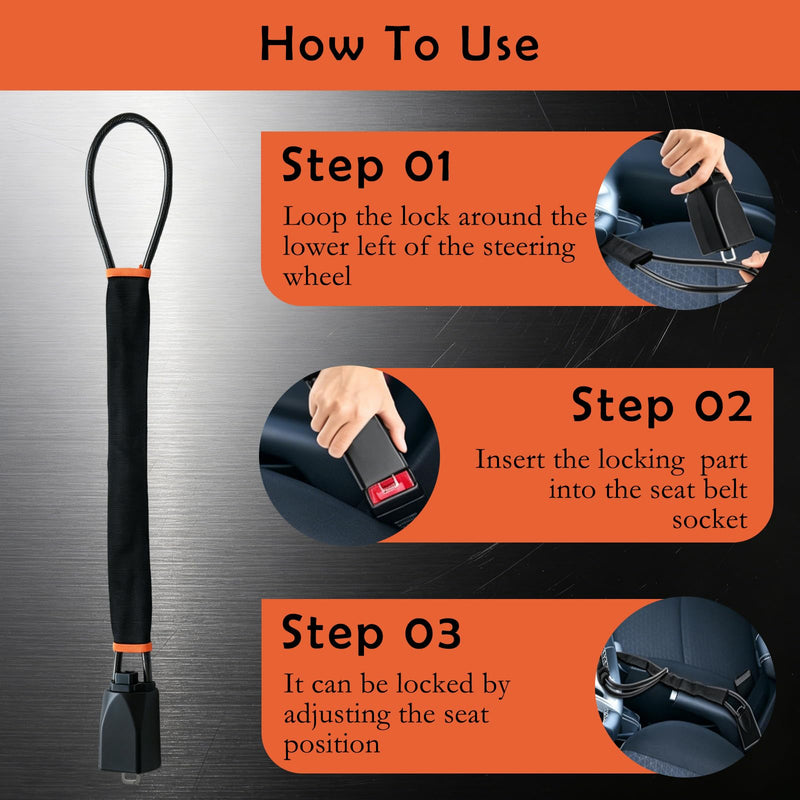 How To Use

Step 01

Loop the lock around the lower left of the steering wheel

Step 02

Insert the locking part into the seat belt socket

Step 03

It can be locked by adjusting the seat position