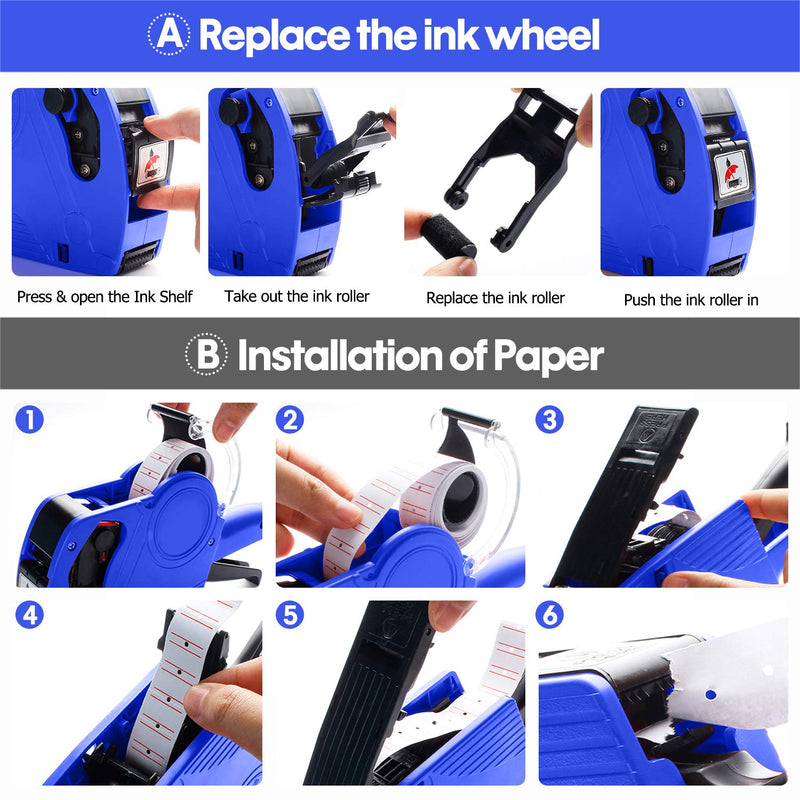 A Replace the ink wheel

Press & open the Ink Shelf

Take out the ink roller

Replace the ink roller

Push the ink roller in

B Installation of Paper

1

2

3

4

5

6