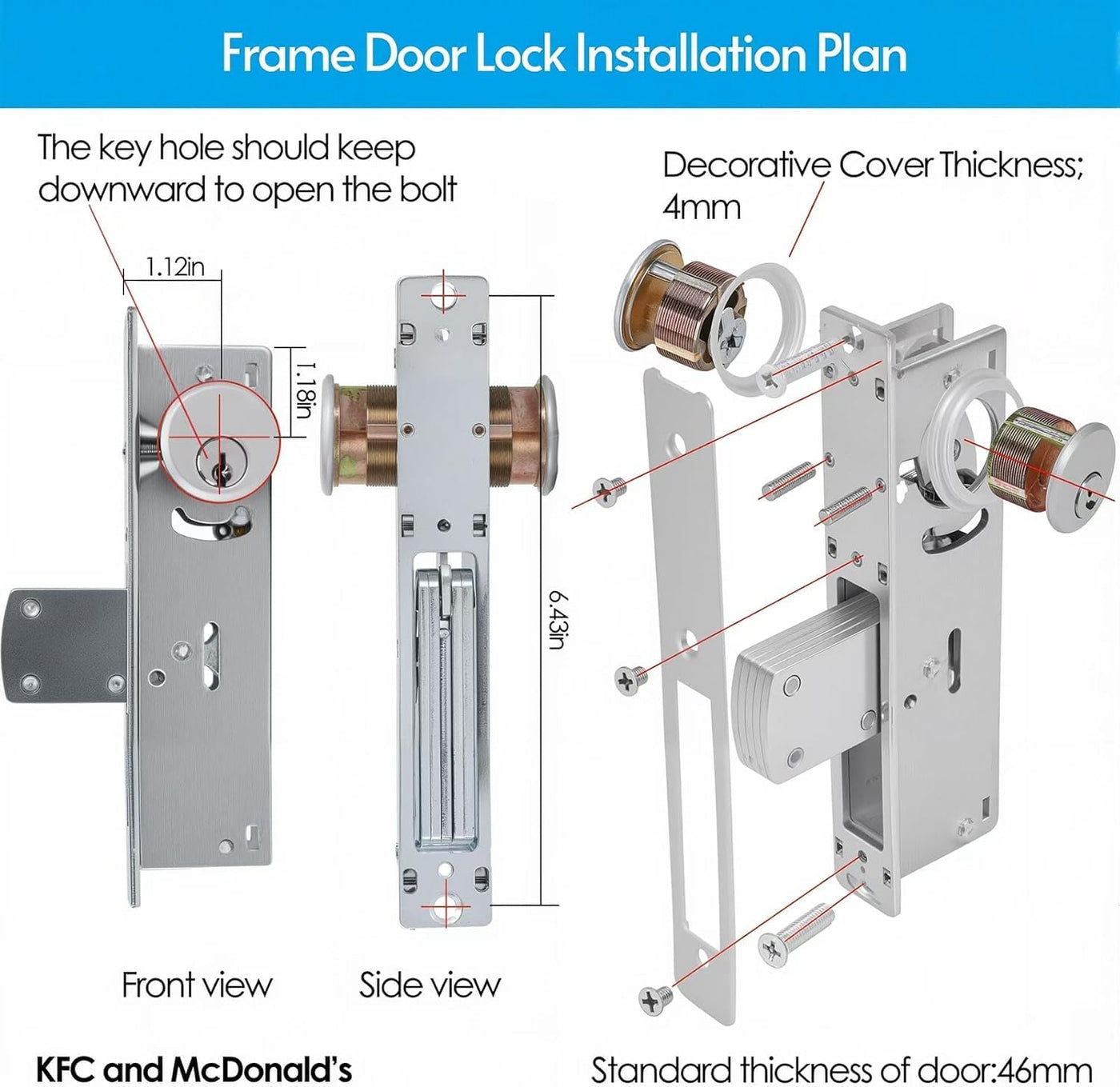 Frame Door Lock Installation Plan

The key hole should keep downward to open the bolt

Decorative Cover Thickness; 4mm

1.12in

1.18in

6.43in

Front view

Side view

KFC and McDonald's

Standard thickness of door:46mm