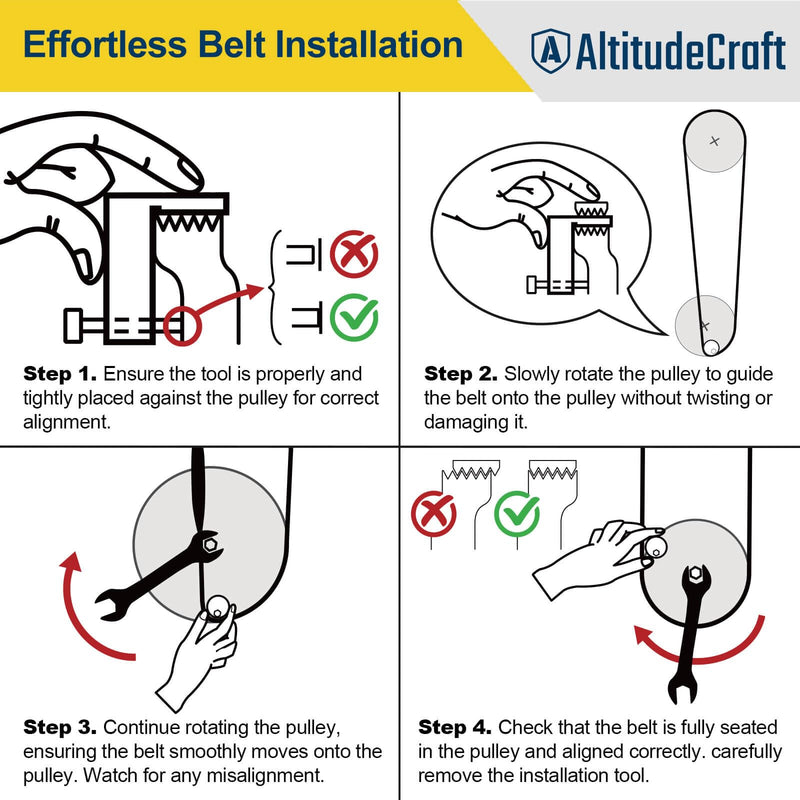 Effortless Belt Installation

AltitudeCraft

Step 1. Ensure the tool is properly and tightly placed against the pulley for correct alignment.

Step 2. Slowly rotate the pulley to guide the belt onto the pulley without twisting or damaging it.

Step 3. Continue rotating the pulley, ensuring the belt smoothly moves onto the pulley. Watch for any misalignment.

Step 4. Check that the belt is fully seated in the pulley and aligned correctly. carefully remove the installation tool.