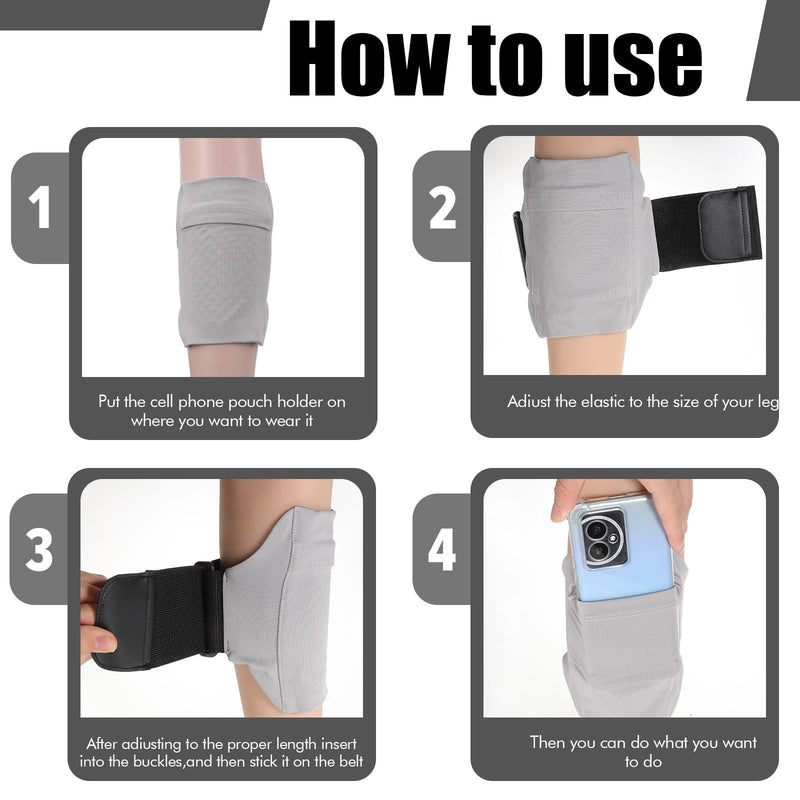 How to use

1

Put the cell phone pouch holder on where you want to wear it

2

Adiust the elastic to the size of your leg

3

After adiusting to the proper length insert into the buckles,and then stick it on the belt

4

Then you can do what you want to do