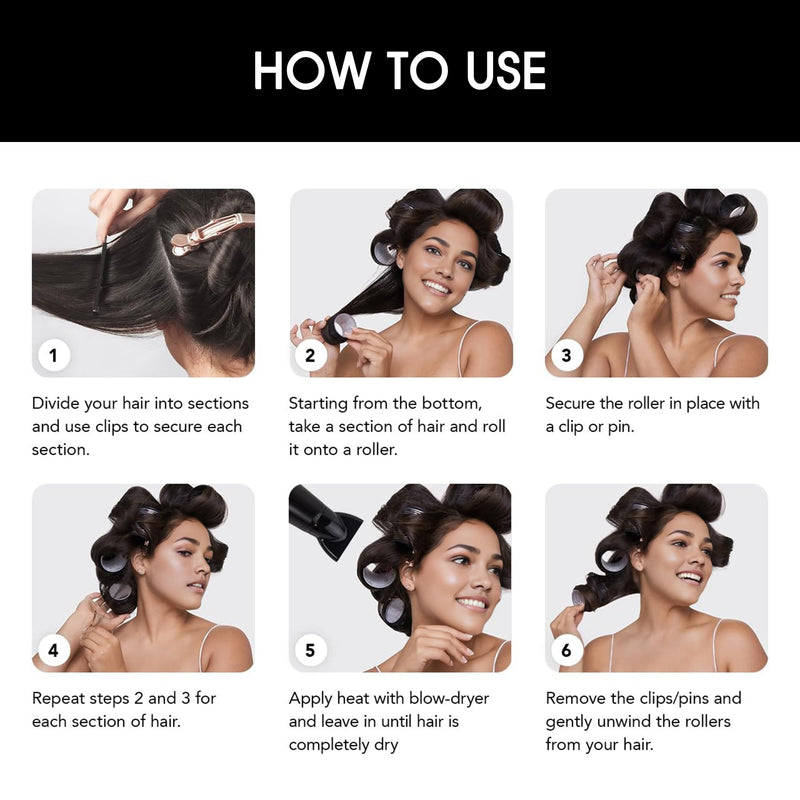 HOW TO USE

1

Divide your hair into sections and use clips to secure each section.

2

Starting from the bottom, take a section of hair and roll it onto a roller.

3

Secure the roller in place with a clip or pin.

4

Repeat steps 2 and 3 for each section of hair.

5

Apply heat with blow-dryer and leave in until hair is completely dry

6

Remove the clips/pins and gently unwind the rollers from your hair.