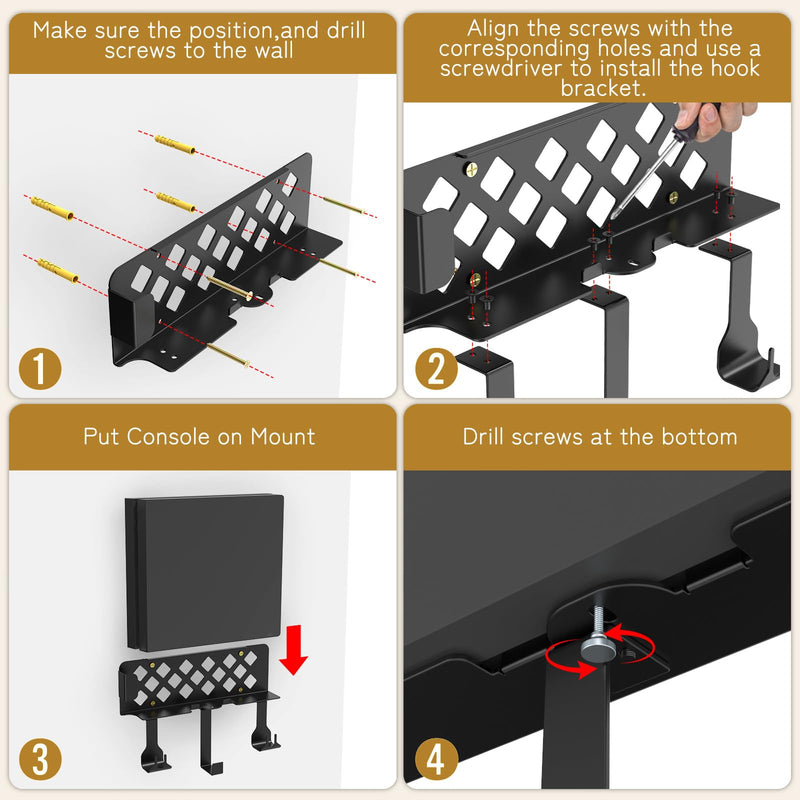 Make sure the position,and drill screws to the wall

1

Align the screws with the corresponding holes and use a screwdriver to install the hook bracket.

2

Put Console on Mount

3

Drill screws at the bottom

4