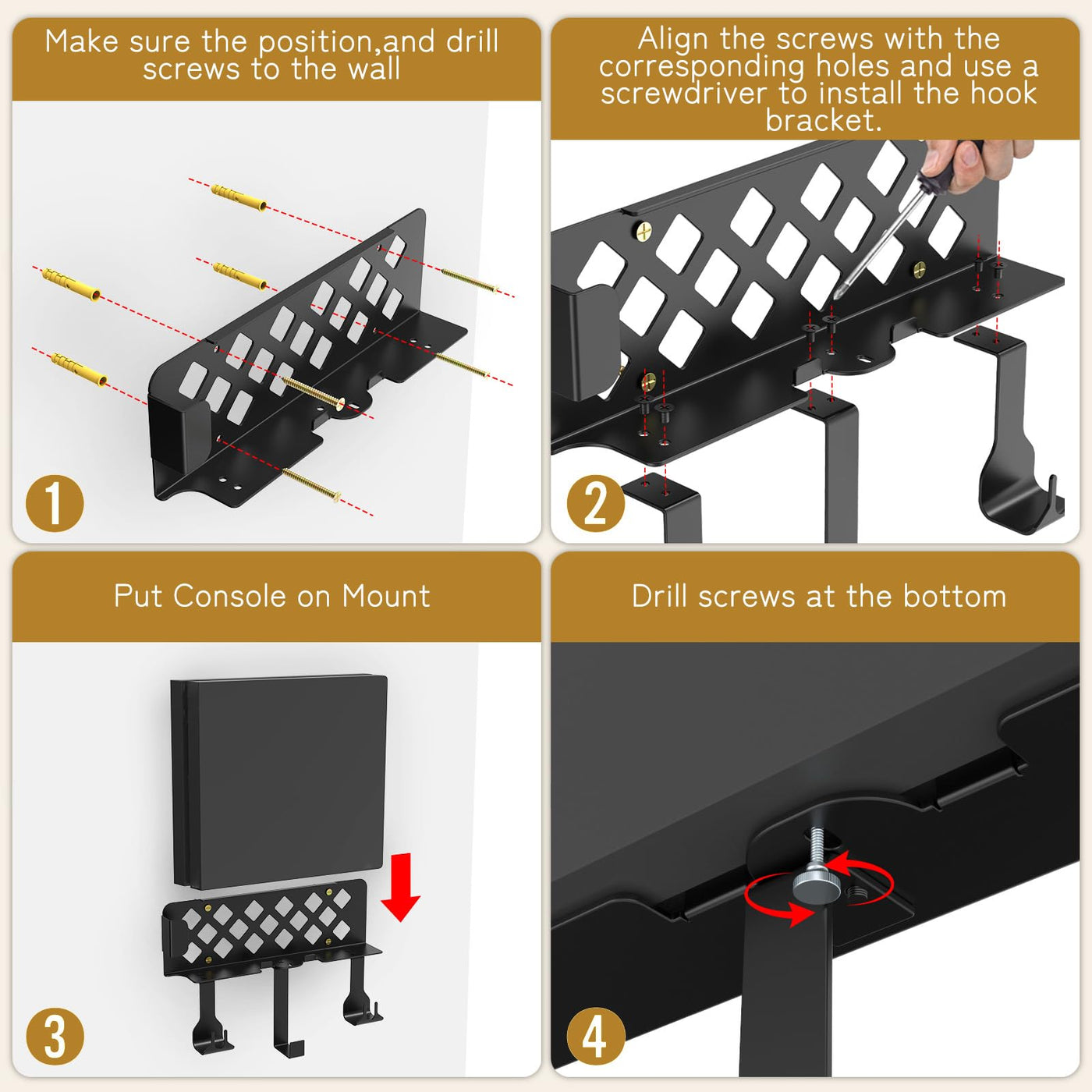 Make sure the position,and drill screws to the wall

1

Align the screws with the corresponding holes and use a screwdriver to install the hook bracket.

2

Put Console on Mount

3

Drill screws at the bottom

4