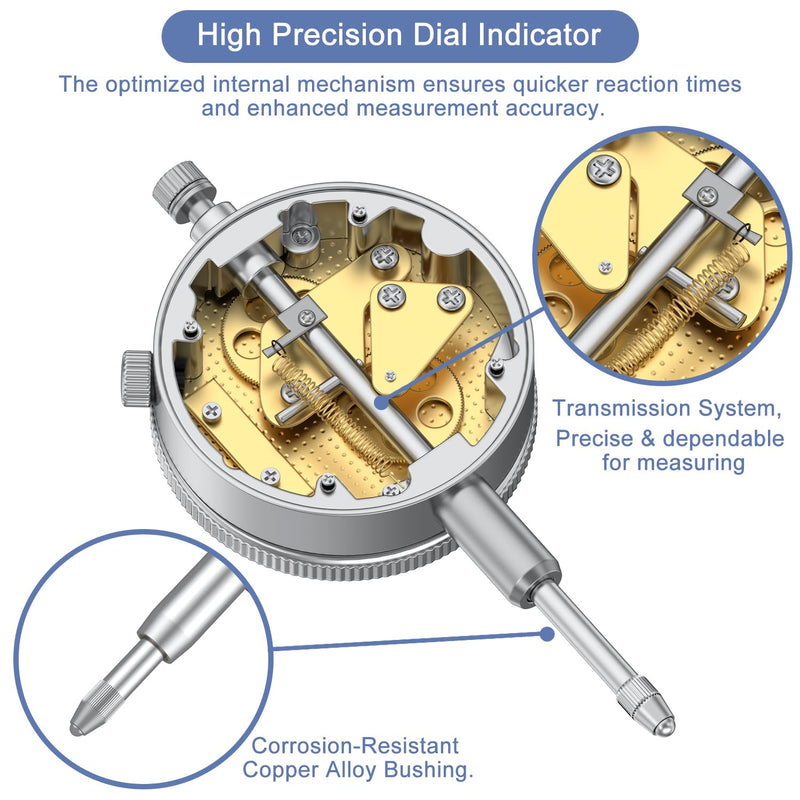 High Precision Dial Indicator

The optimized internal mechanism ensures quicker reaction times and enhanced measurement accuracy.

Transmission System, Precise & dependable for measuring

Corrosion-Resistant Copper Alloy Bushing.